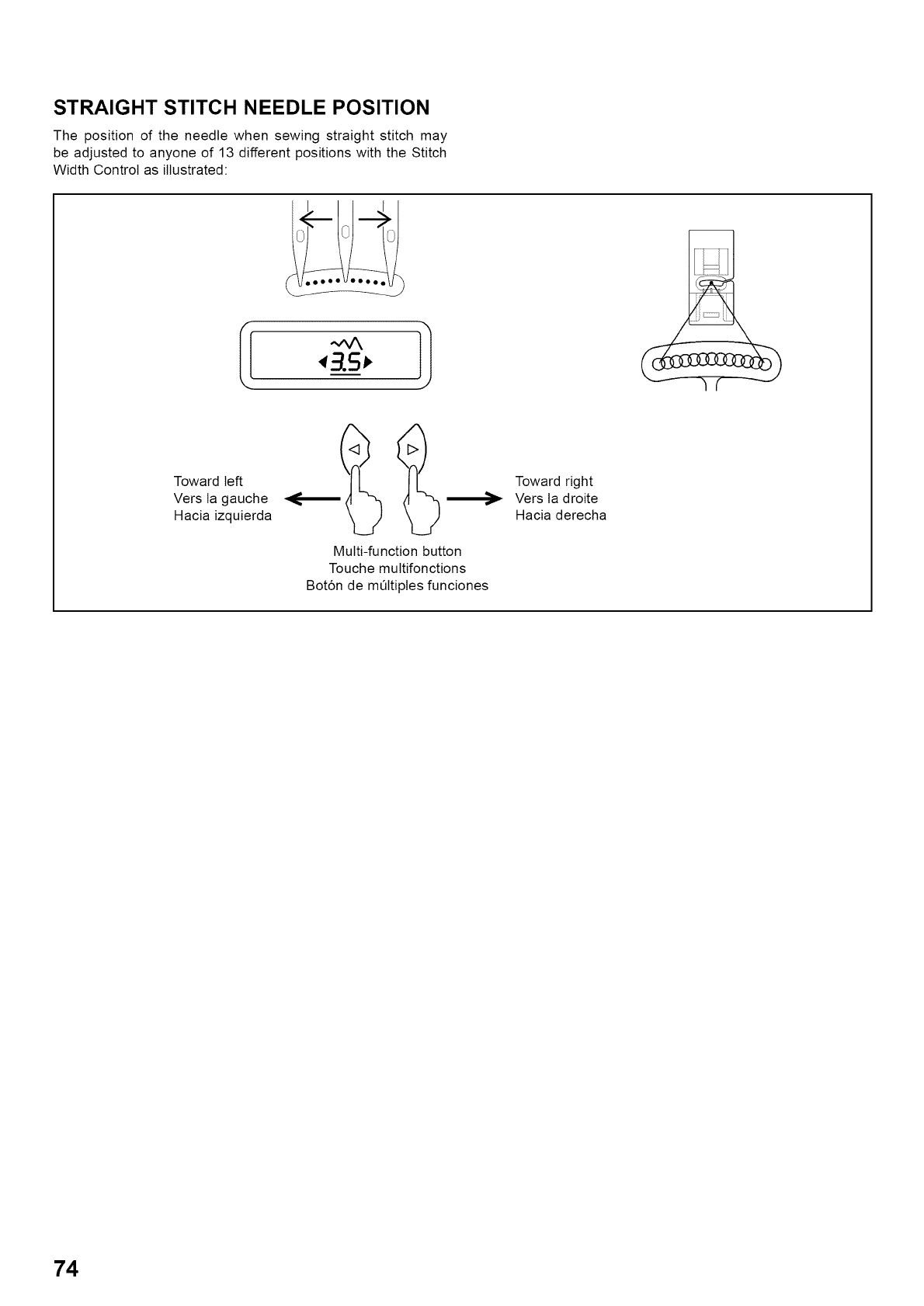 STRAIGHT STITCH NEEDLE POSITION

The position of the needle when sewing straight stitch may be adjusted to anyone of 13 different positions with the Stitch Width Control as illustrated:

3.5

Toward left
Vers la gauche
Hacia izquierda

Toward right
Vers la droite
Hacia derecha

Multi-function button
Touche multifonctions
Botón de múltiples funciones

74