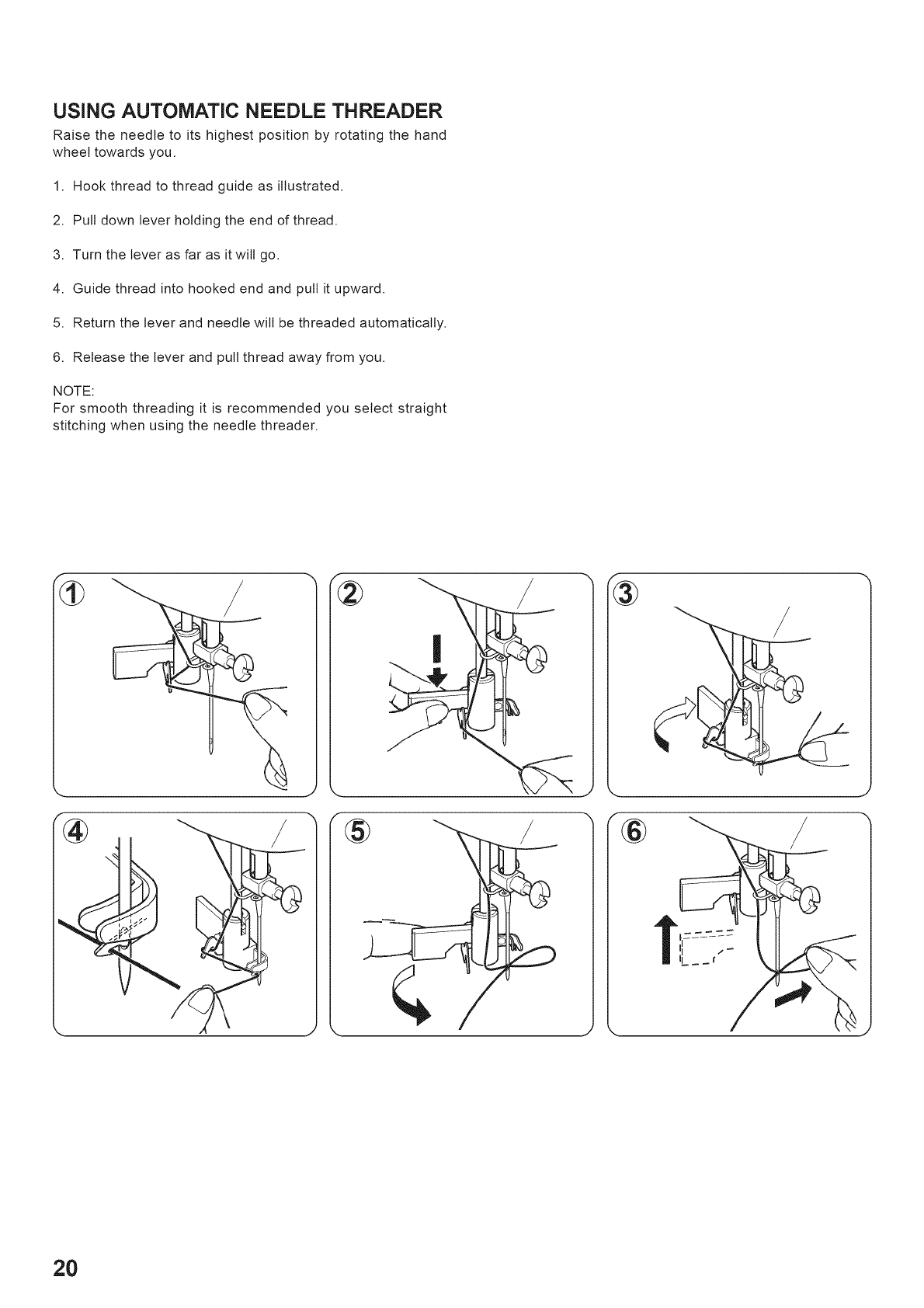 USING AUTOMATIC NEEDLE THREADER

Raise the needle to its highest position by rotating the hand wheel towards you.

1. Hook thread to thread guide as illustrated.

2. Pull down lever holding the end of thread.

3. Turn the lever as far as it will go.

4. Guide thread into hooked end and pull it upward.

5. Return the lever and needle will be threaded automatically.

6. Release the lever and pull thread away from you.

NOTE:
For smooth threading it is recommended you select straight stitching when using the needle threader.

①

②

③

④

⑤

⑥

20