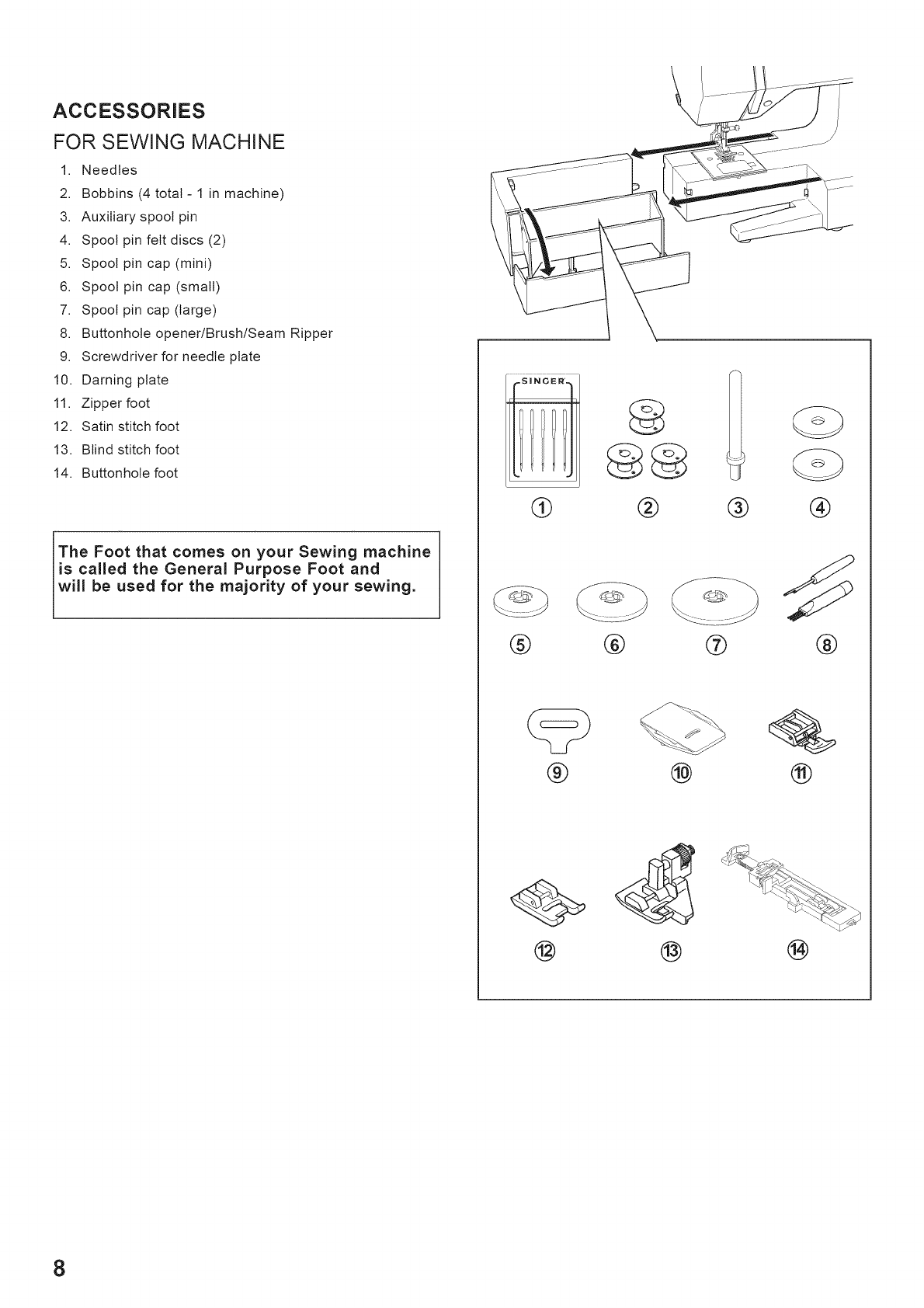 ACCESSORIES
FOR SEWING MACHINE

1. Needles
2. Bobbins (4 total - 1 in machine)
3. Auxiliary spool pin
4. Spool pin felt discs (2)
5. Spool pin cap (mini)
6. Spool pin cap (small)
7. Spool pin cap (large)
8. Buttonhole opener/Brush/Seam Ripper
9. Screwdriver for needle plate
10. Darning plate
11. Zipper foot
12. Satin stitch foot
13. Blind stitch foot
14. Buttonhole foot

The Foot that comes on your Sewing machine is called the General Purpose Foot and will be used for the majority of your sewing.

SINGER

①
②
③
④
⑤
⑥
⑦
⑧
⑨
⑩
⑪
⑫
⑬
⑭

8