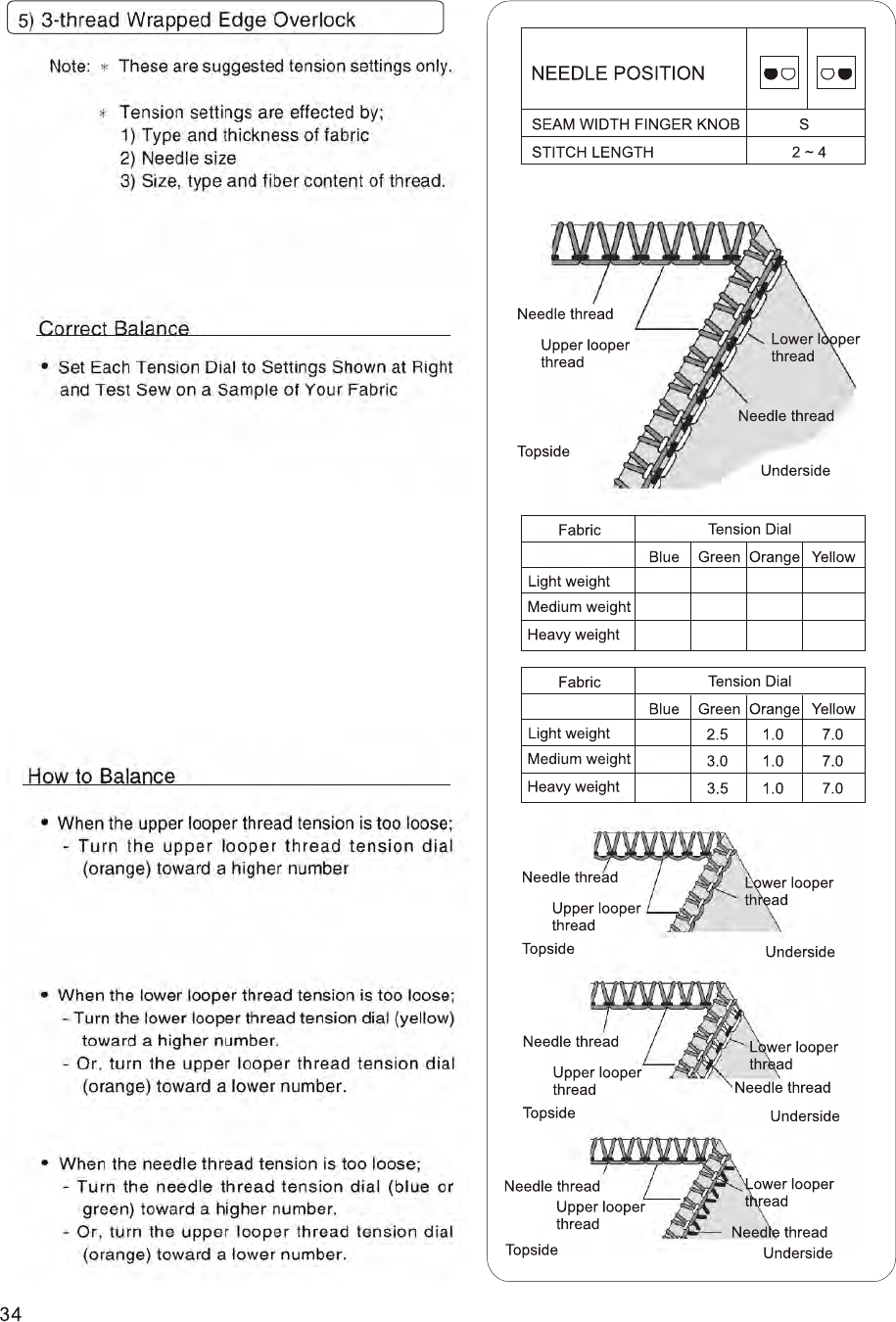 5) 3-thread Wrapped Edge Overlock

Note: * These are suggested tension settings only.

* Tension settings are effected by;
1) Type and thickness of fabric
2) Needle size
3) Size, type and fiber content of thread.

Correct Balance

• Set Each Tension Dial to Settings Shown at Right and Test Sew on a Sample of Your Fabric

How to Balance

• When the upper looper thread tension is too loose;
- Turn the upper looper thread tension dial (orange) toward a higher number

• When the lower looper thread tension is too loose;
- Turn the lower looper thread tension dial (yellow) toward a higher number.
- Or, turn the upper looper thread tension dial (orange) toward a lower number.

• When the needle thread tension is too loose;
- Turn the needle thread tension dial (blue or green) toward a higher number.
- Or, turn the upper looper thread tension dial (orange) toward a lower number.

| NEEDLE POSITION | | |
|---|---|---|
| SEAM WIDTH FINGER KNOB | S | |
| STITCH LENGTH | 2 ~ 4 | |

Needle thread
Upper looper thread
Lower looper thread
Needle thread
Topside
Underside

| Fabric | Tension Dial | | | |
|---|---|---|---|---|
| | Blue | Green | Orange | Yellow |
| Light weight | | | | |
| Medium weight | | | | |
| Heavy weight | | | | |

| Fabric | Tension Dial | | | |
|---|---|---|---|---|
| | Blue | Green | Orange | Yellow |
| Light weight | | 2.5 | 1.0 | 7.0 |
| Medium weight | | 3.0 | 1.0 | 7.0 |
| Heavy weight | | 3.5 | 1.0 | 7.0 |

Needle thread
Upper looper thread
Lower looper thread
Topside
Underside

Needle thread
Upper looper thread
Lower looper thread
Needle thread
Topside
Underside

Needle thread
Upper looper thread
Lower looper thread
Needle thread
Topside
Underside

34