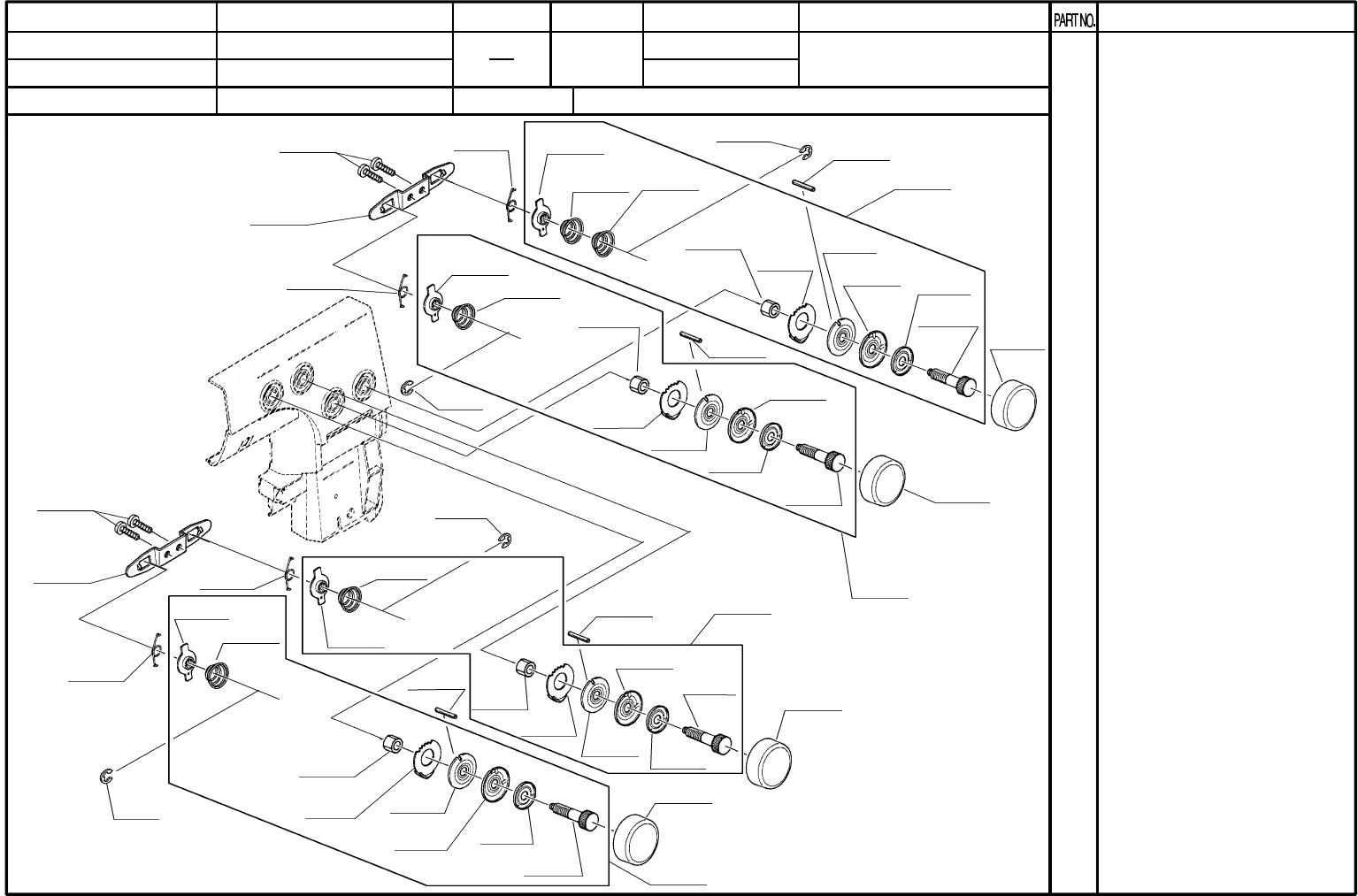 PART NO.