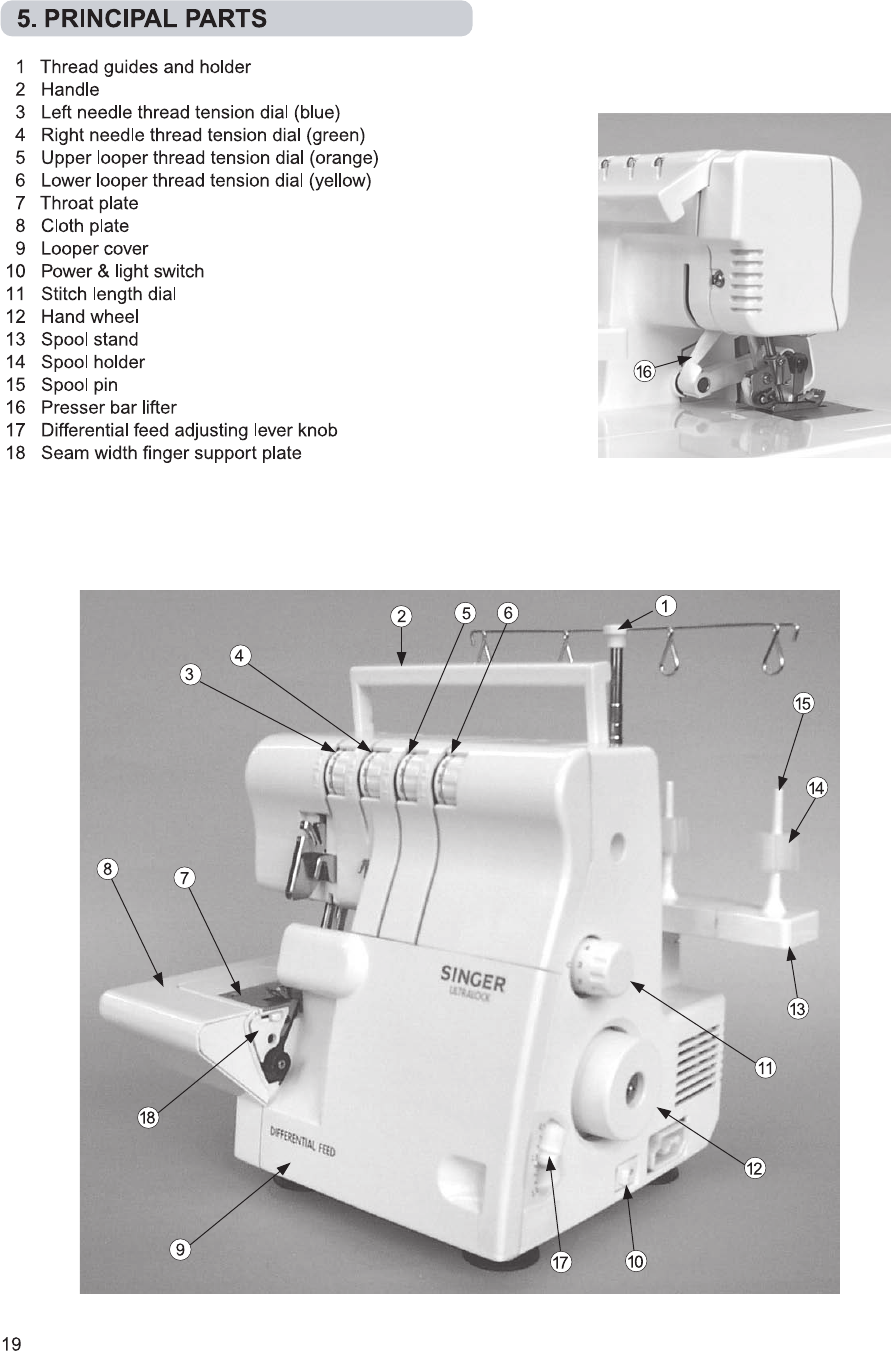 5. PRINCIPAL PARTS

1 Thread guides and holder
2 Handle
3 Left needle thread tension dial (blue)
4 Right needle thread tension dial (green)
5 Upper looper thread tension dial (orange)
6 Lower looper thread tension dial (yellow)
7 Throat plate
8 Cloth plate
9 Looper cover
10 Power & light switch
11 Stitch length dial
12 Hand wheel
13 Spool stand
14 Spool holder
15 Spool pin
16 Presser bar lifter
17 Differential feed adjusting lever knob
18 Seam width finger support plate

16

2 5 6 1
4
3
15
14
8 7
SINGER
ULTRALOCK
13
11
18
DIFFERENTIAL FEED
12
9 17 10

19