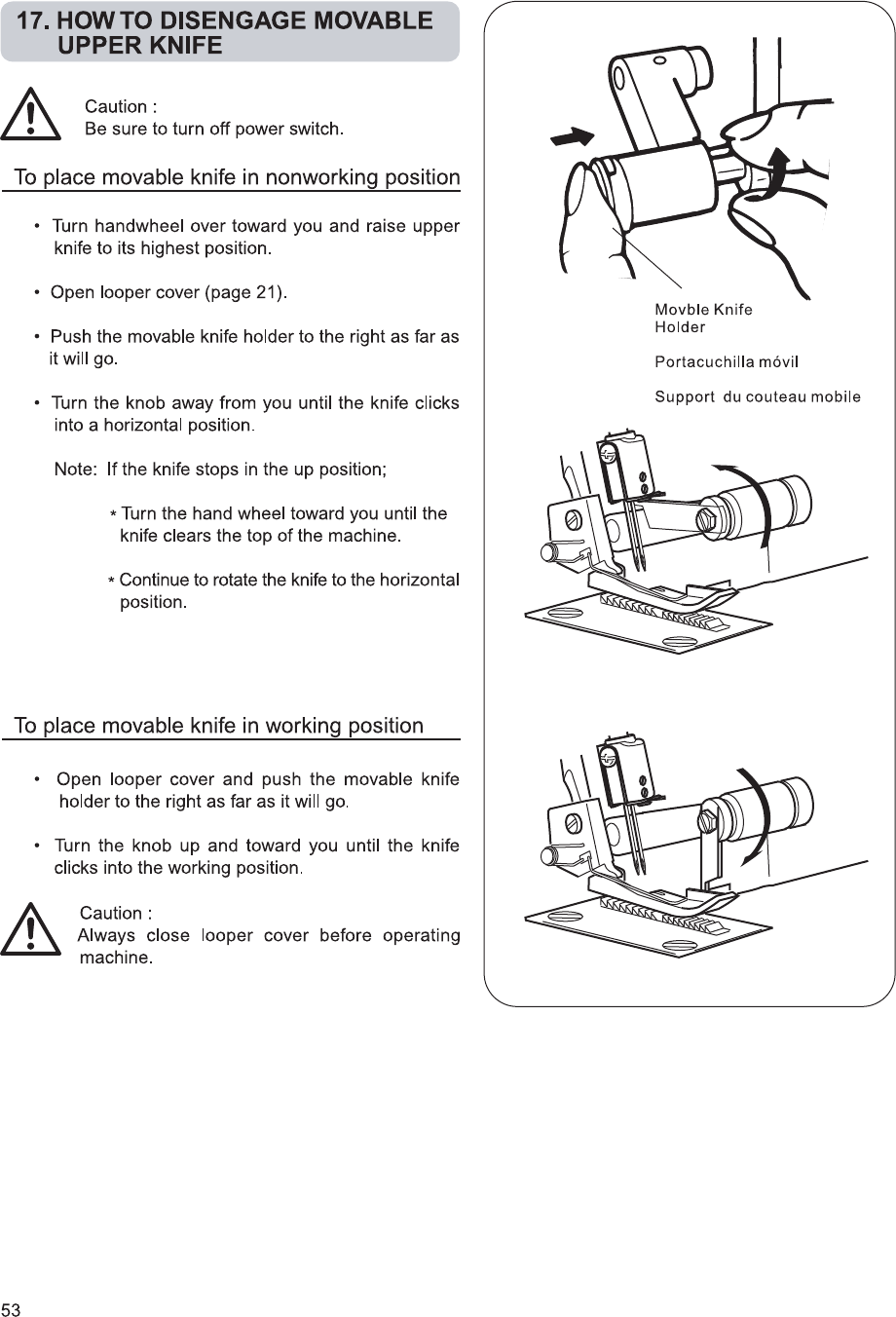 17. HOW TO DISENGAGE MOVABLE UPPER KNIFE

Caution :
Be sure to turn off power switch.

To place movable knife in nonworking position

• Turn handwheel over toward you and raise upper knife to its highest position.

• Open looper cover (page 21).

• Push the movable knife holder to the right as far as it will go.

• Turn the knob away from you until the knife clicks into a horizontal position.

Note: If the knife stops in the up position;

* Turn the hand wheel toward you until the knife clears the top of the machine.

* Continue to rotate the knife to the horizontal position.

To place movable knife in working position

• Open looper cover and push the movable knife holder to the right as far as it will go.

• Turn the knob up and toward you until the knife clicks into the working position.

Caution :
Always close looper cover before operating machine.

Movble Knife Holder

Portacuchilla móvil

Support du couteau mobile

53