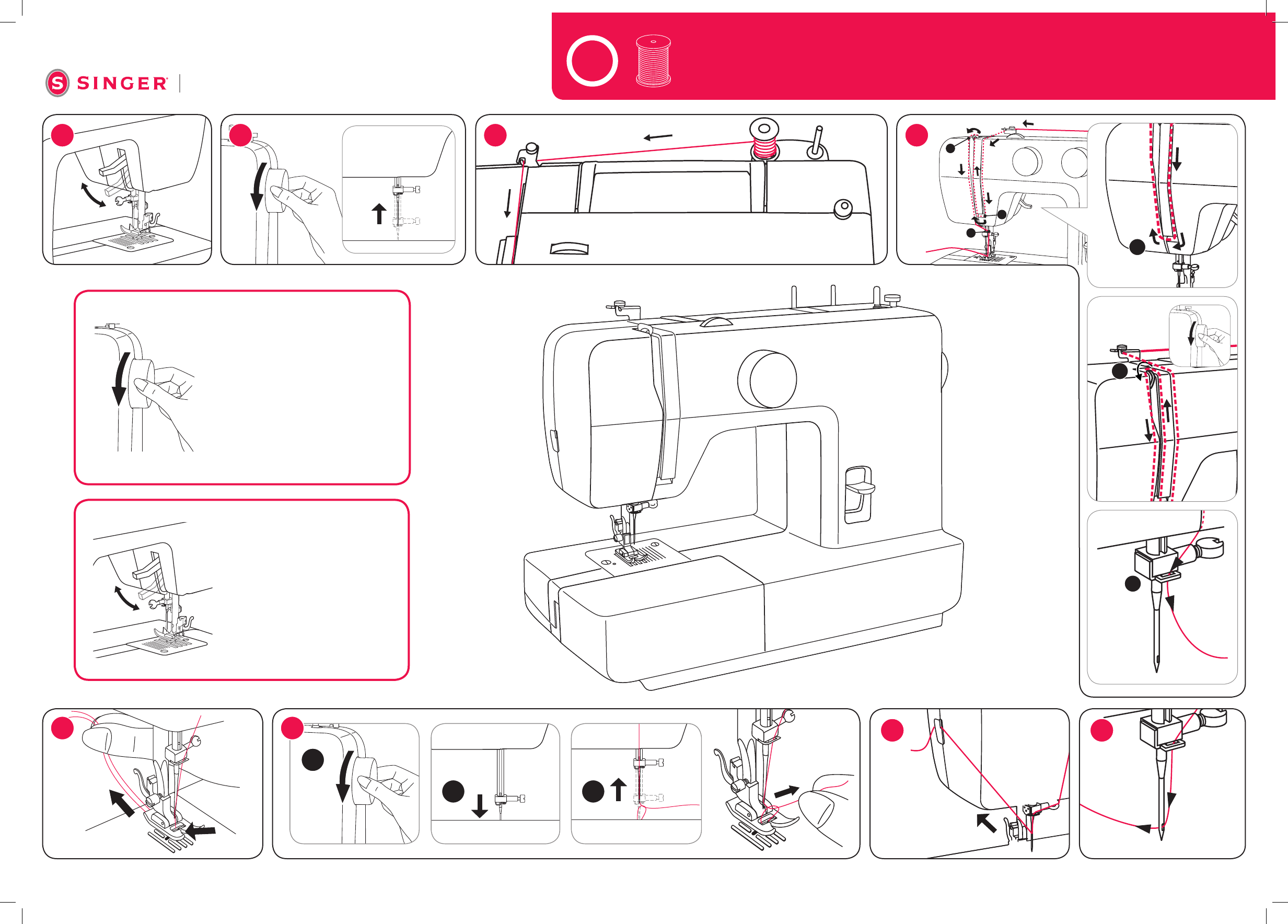 SINGER