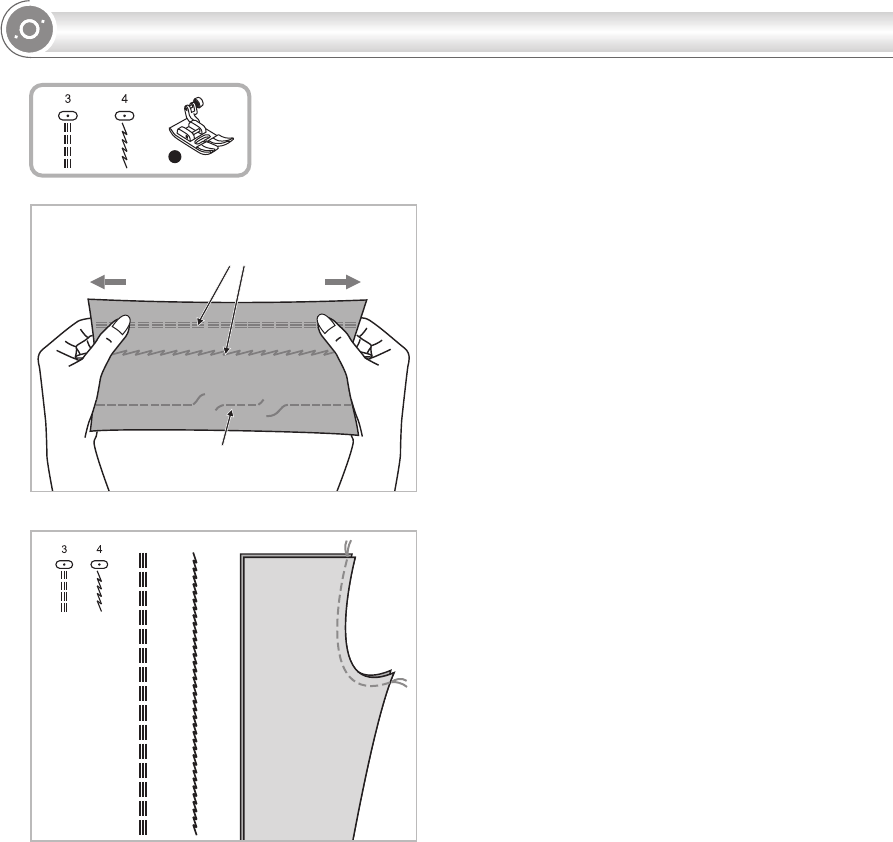 3 4

3 4