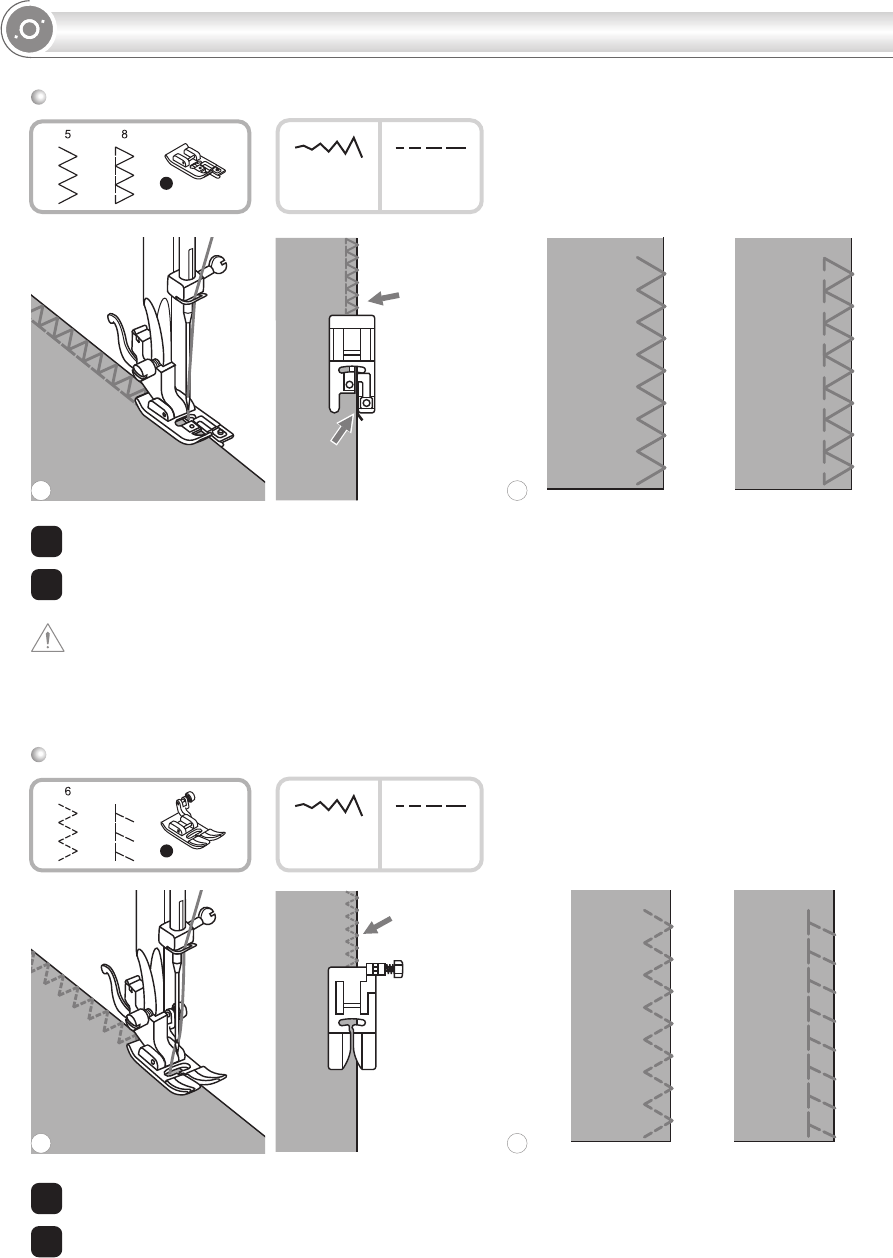 5 8

6