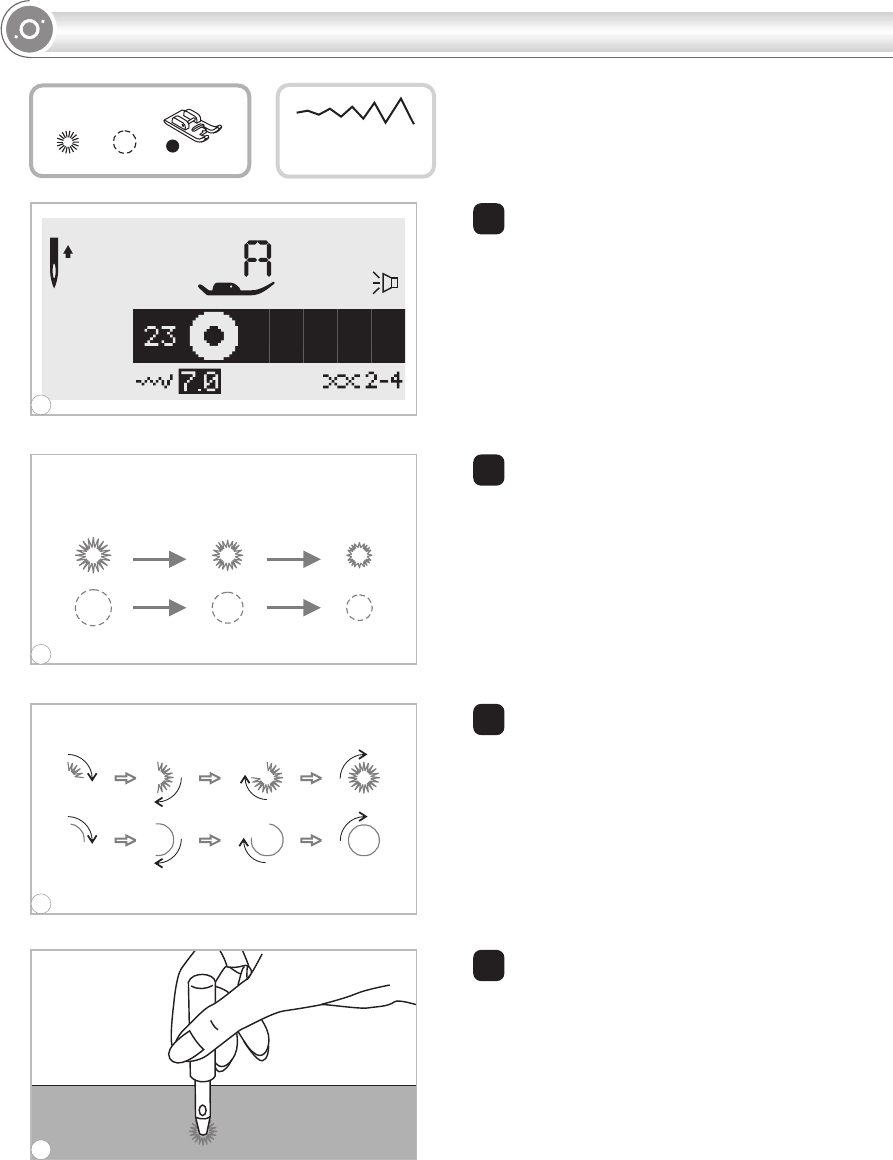 A

23

7.0

2-4