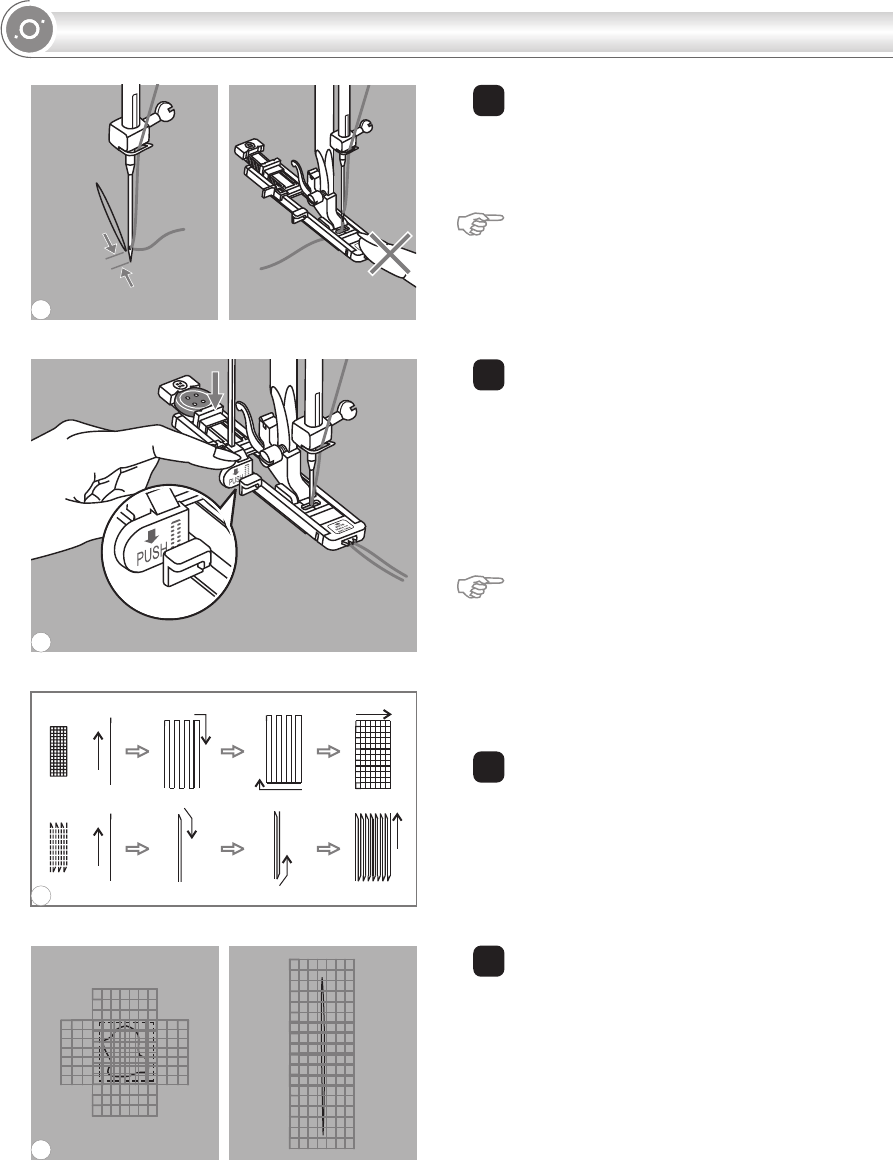 PUSH

PUSH