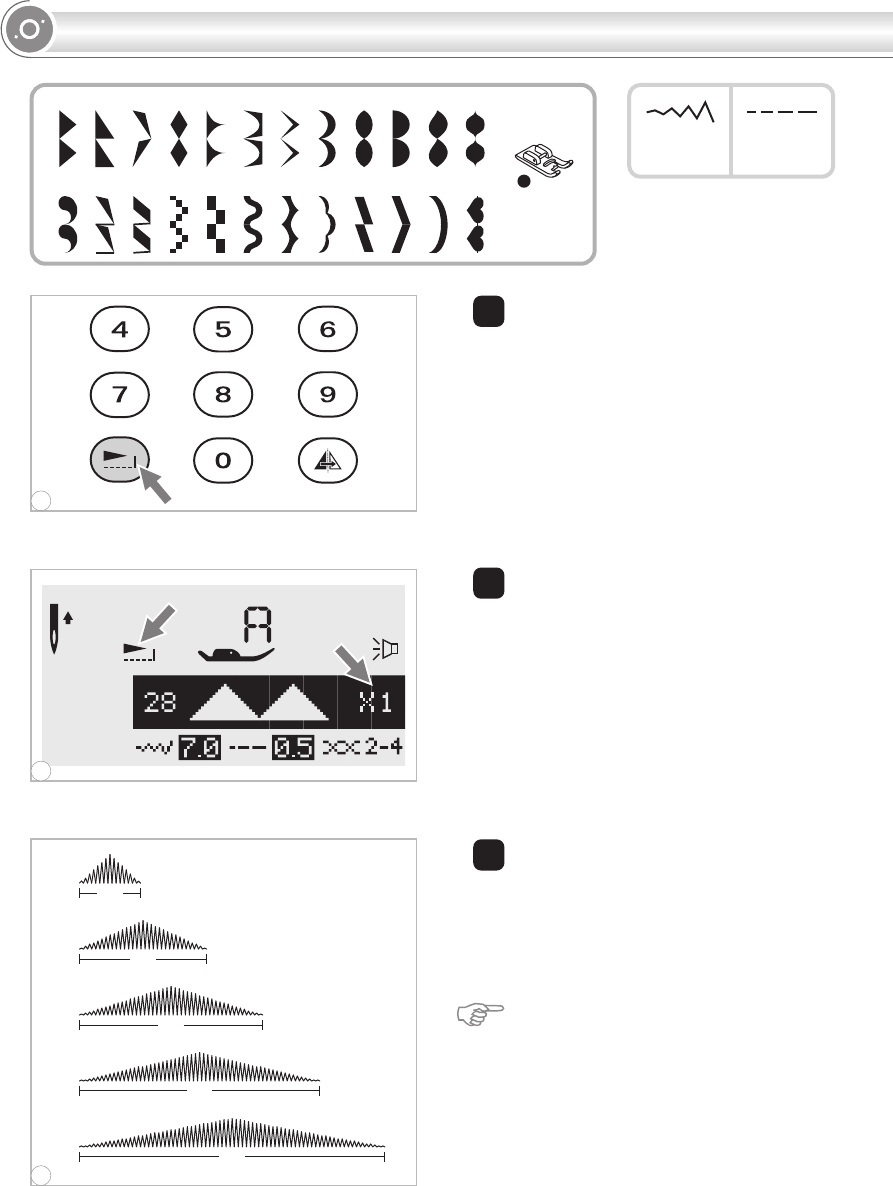 4 5 6
7 8 9
0

A
28 X1
7.0 0.5 2-4