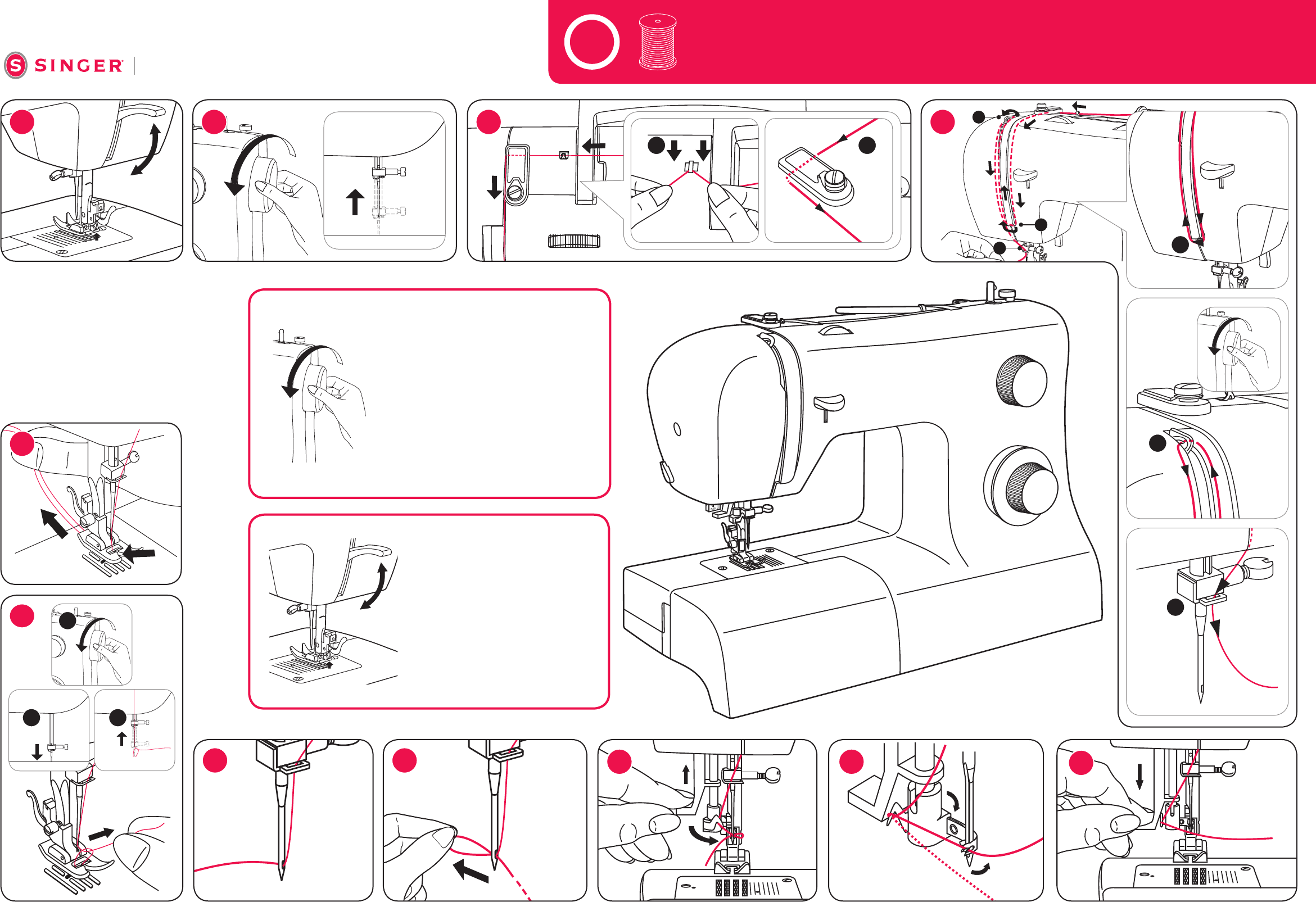 SINGER