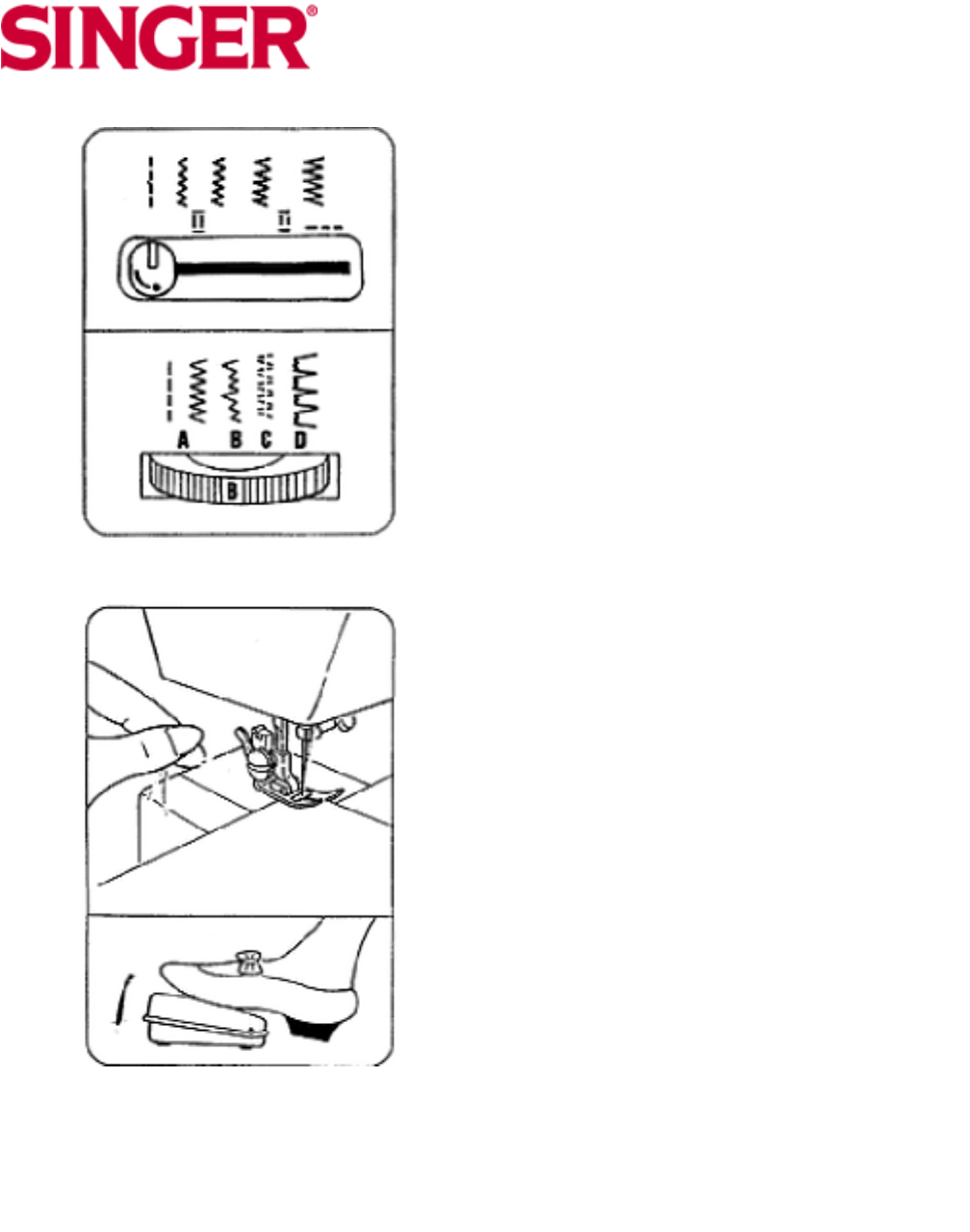 SINGER®

A B C D

B