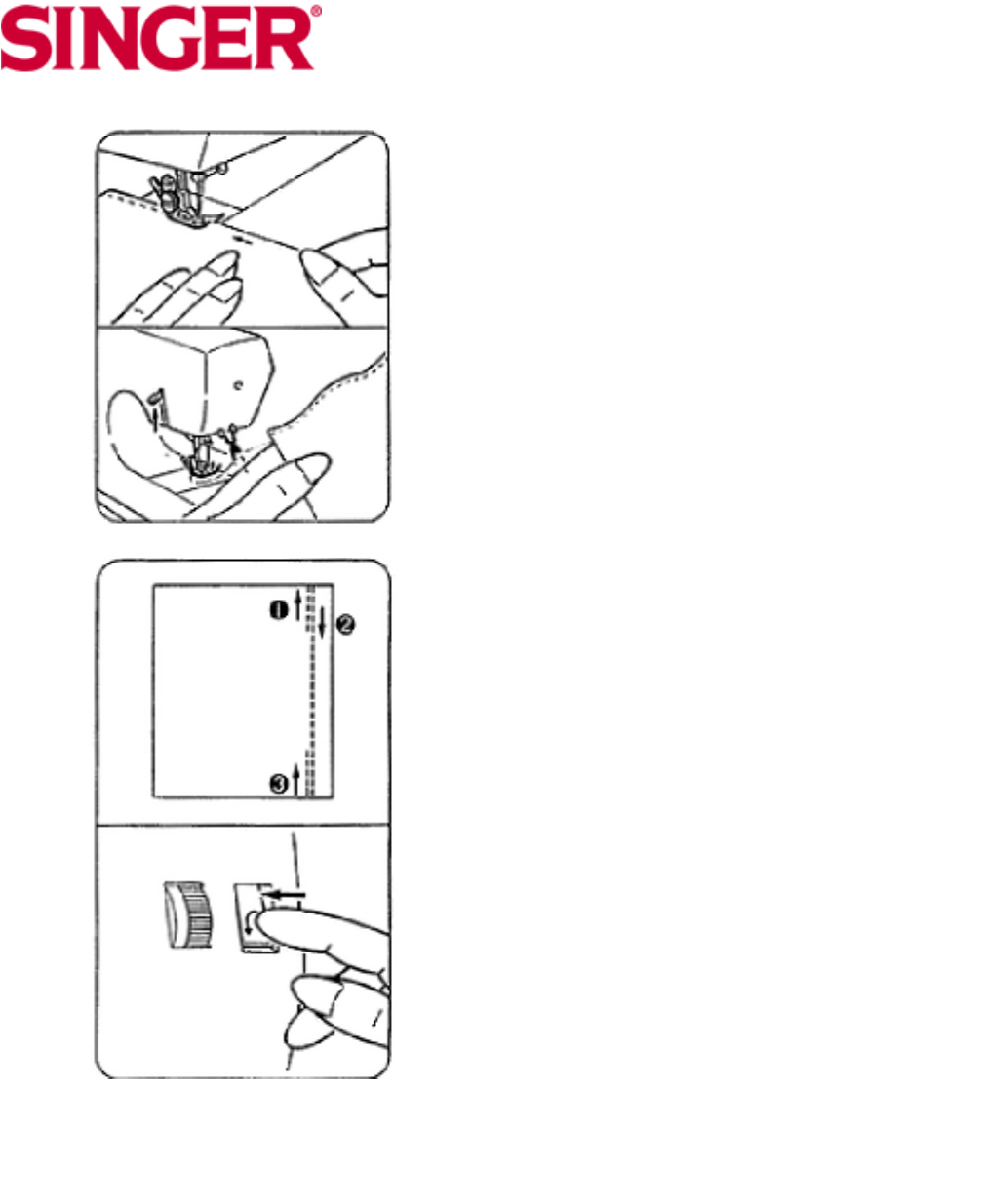 SINGER®

1
2
3