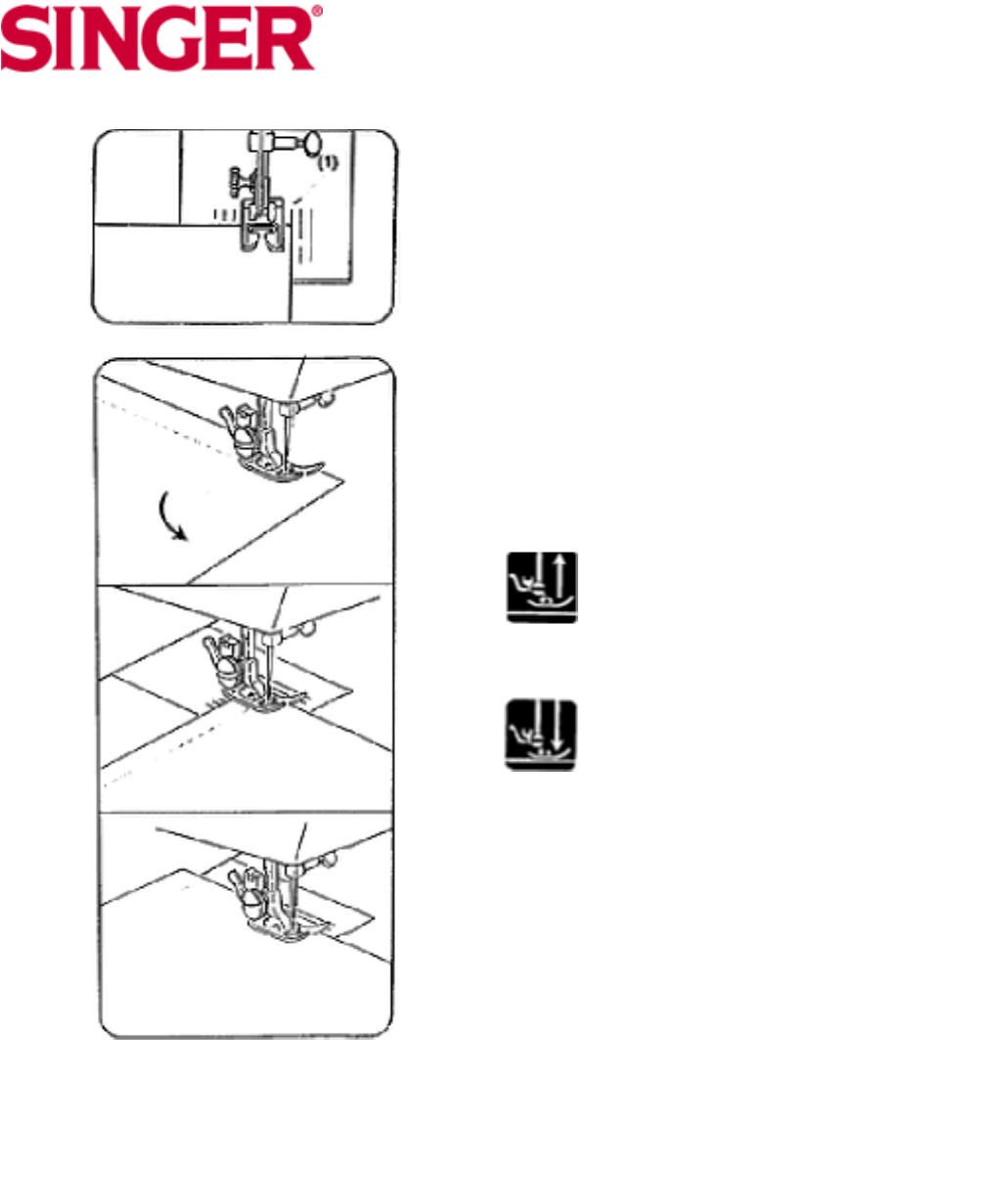 SINGER®

(1)