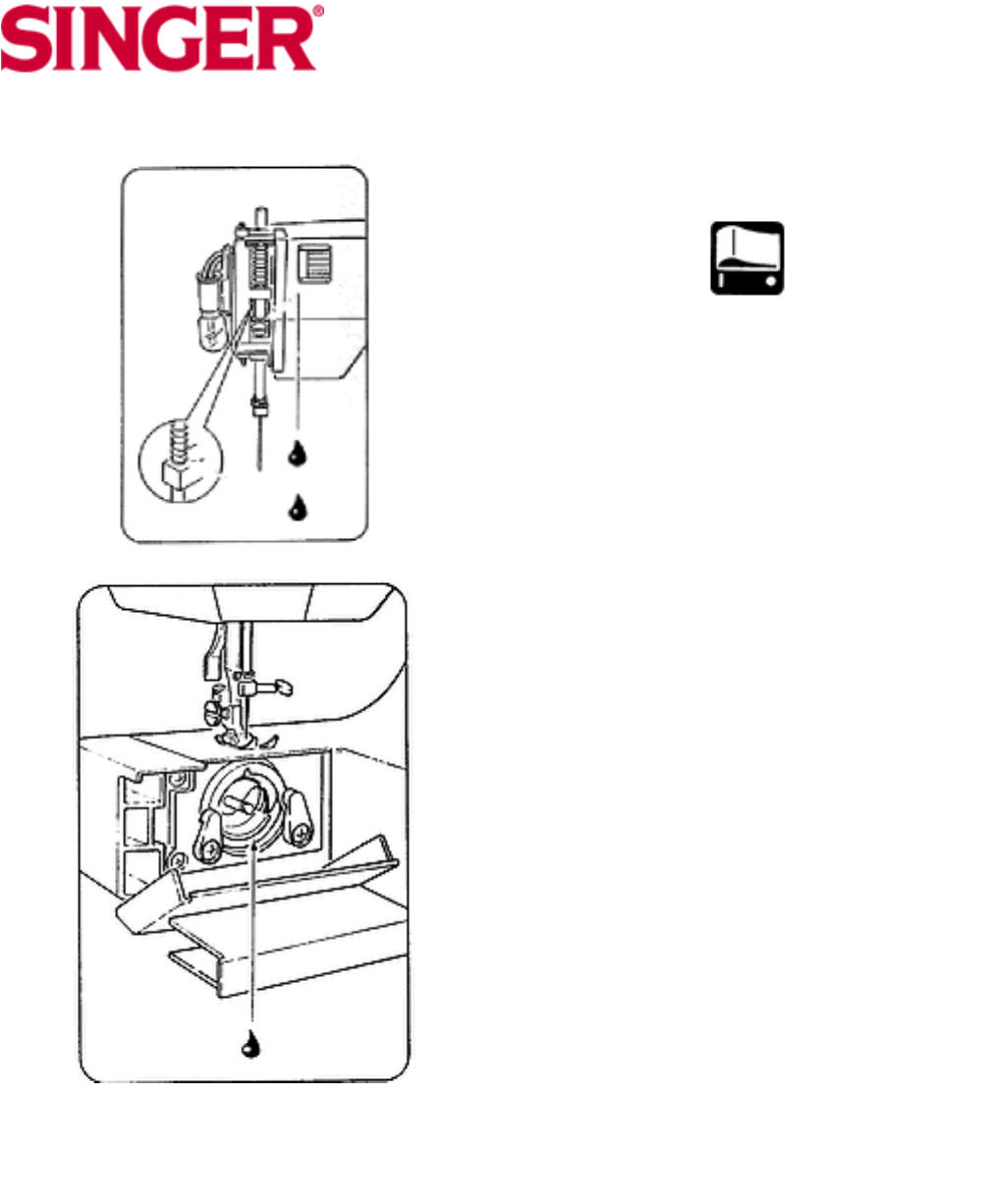 SINGER®