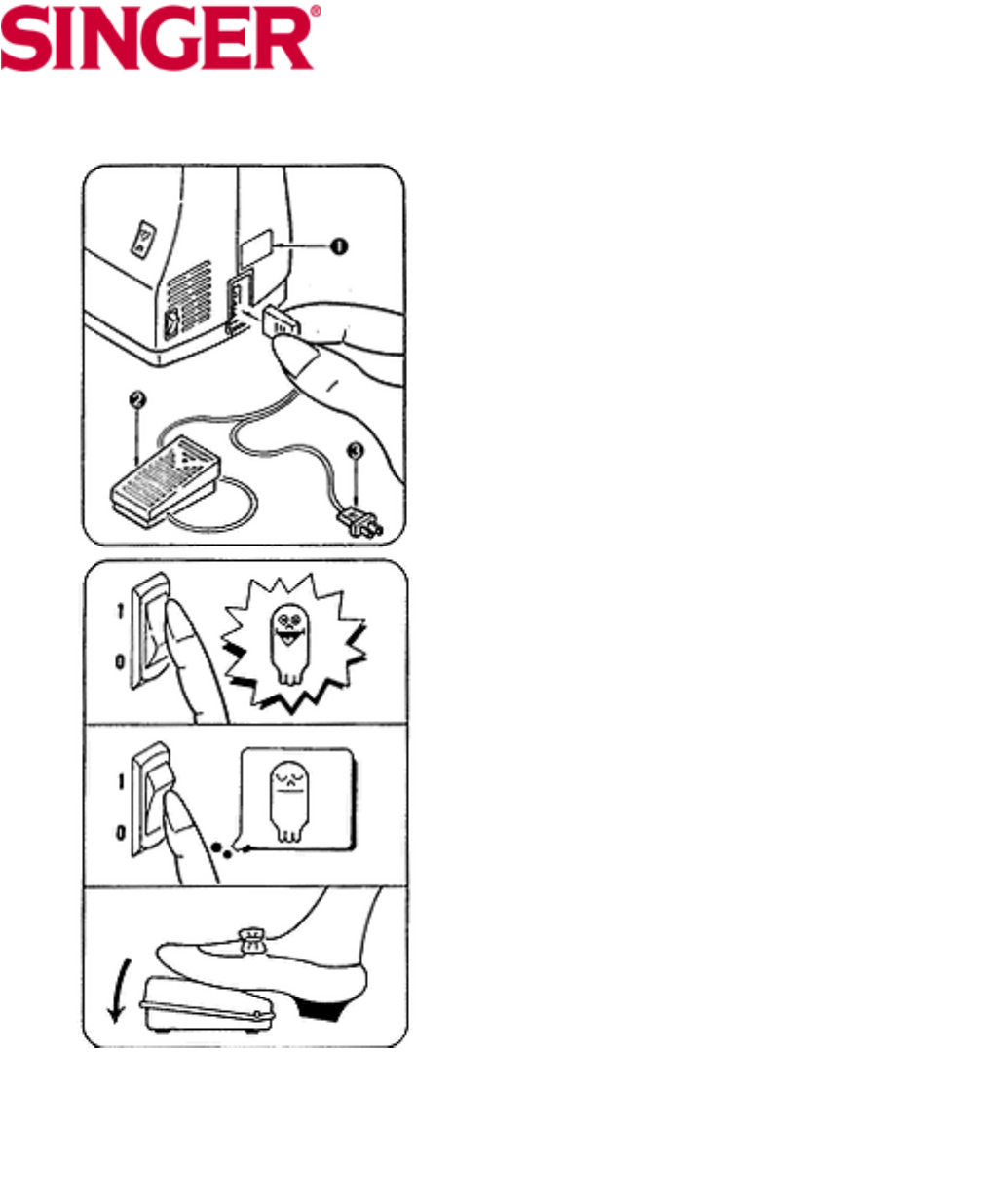 SINGER®

1
2
3

1
0

1
0