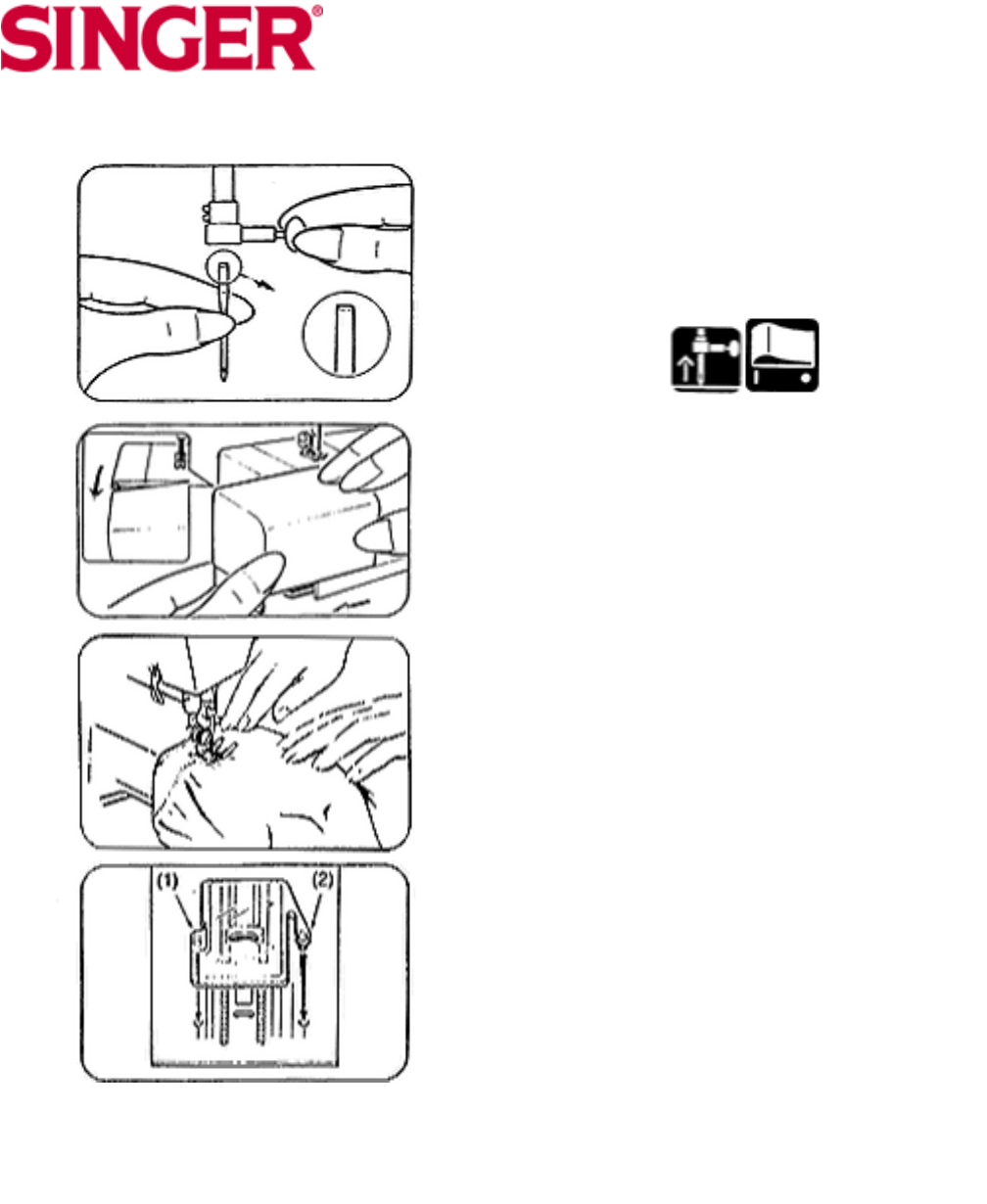 SINGER®

(1)

(2)