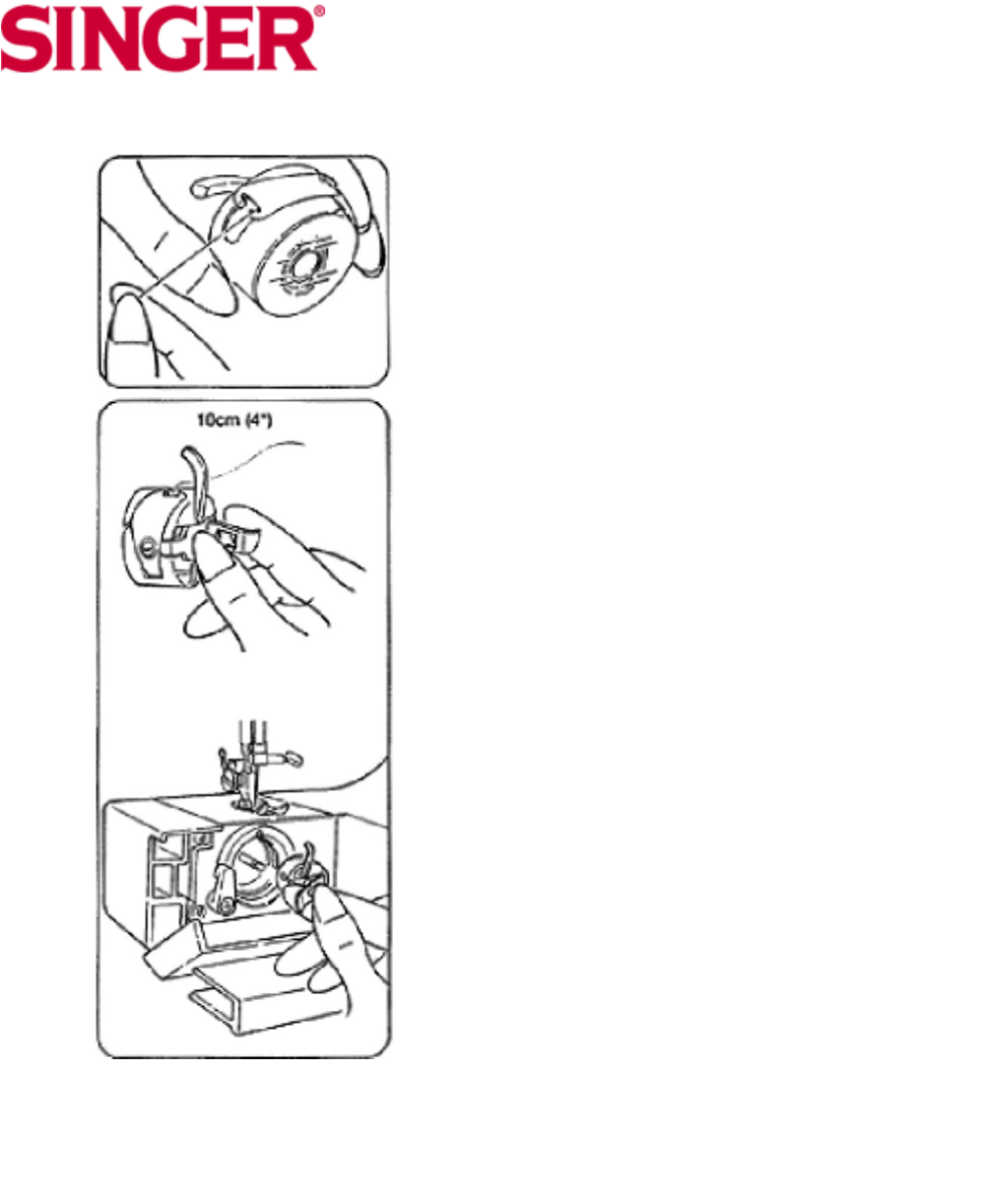 SINGER®

10cm (4")