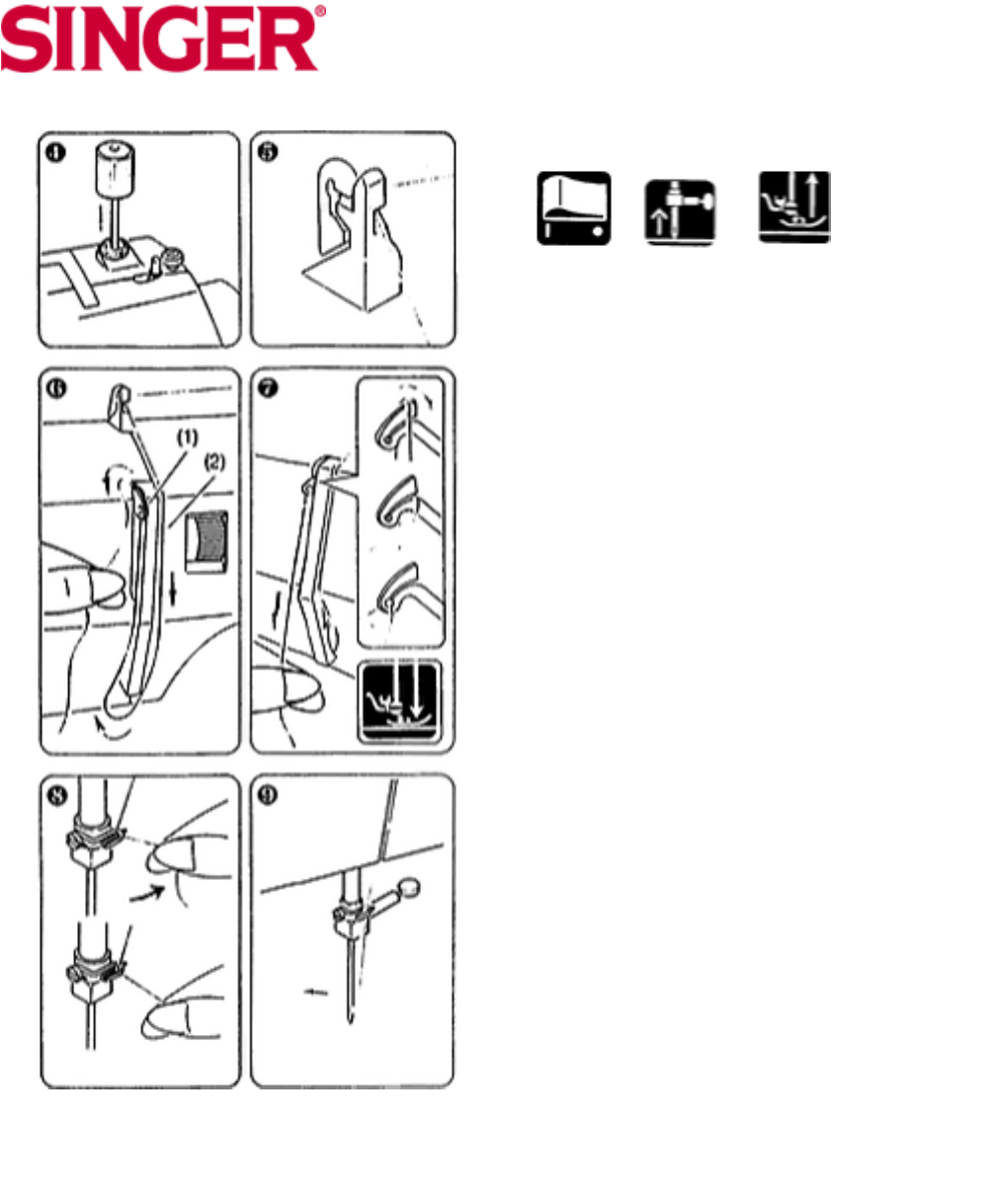 SINGER®

4

5

6

(1)

(2)

7

8

9