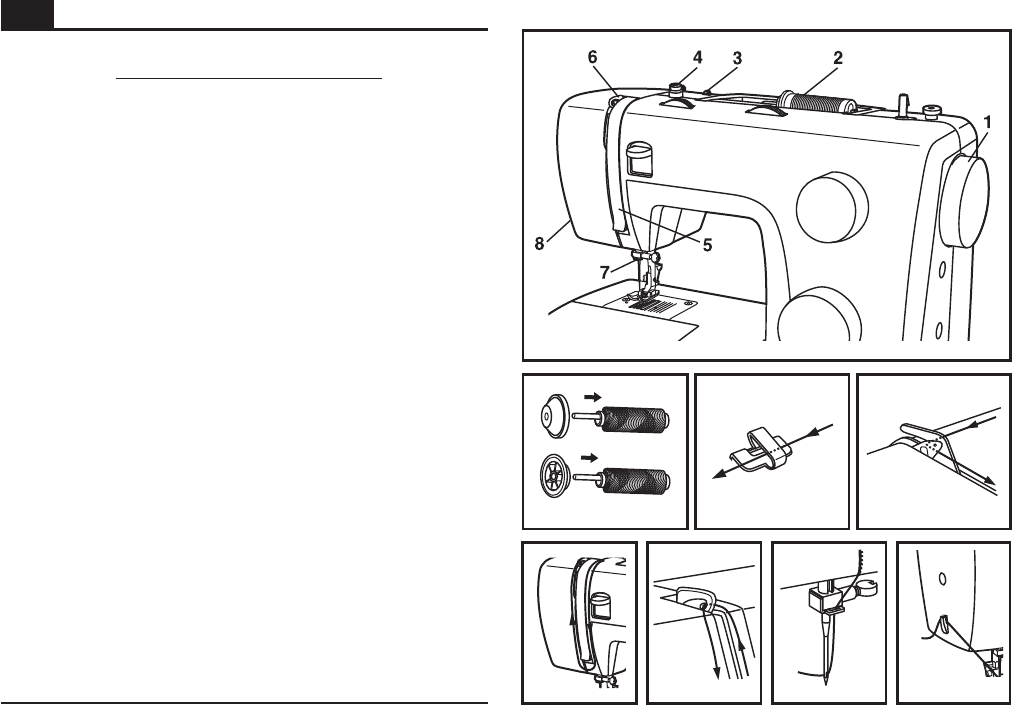 6
4
3
2
1
8
5
7