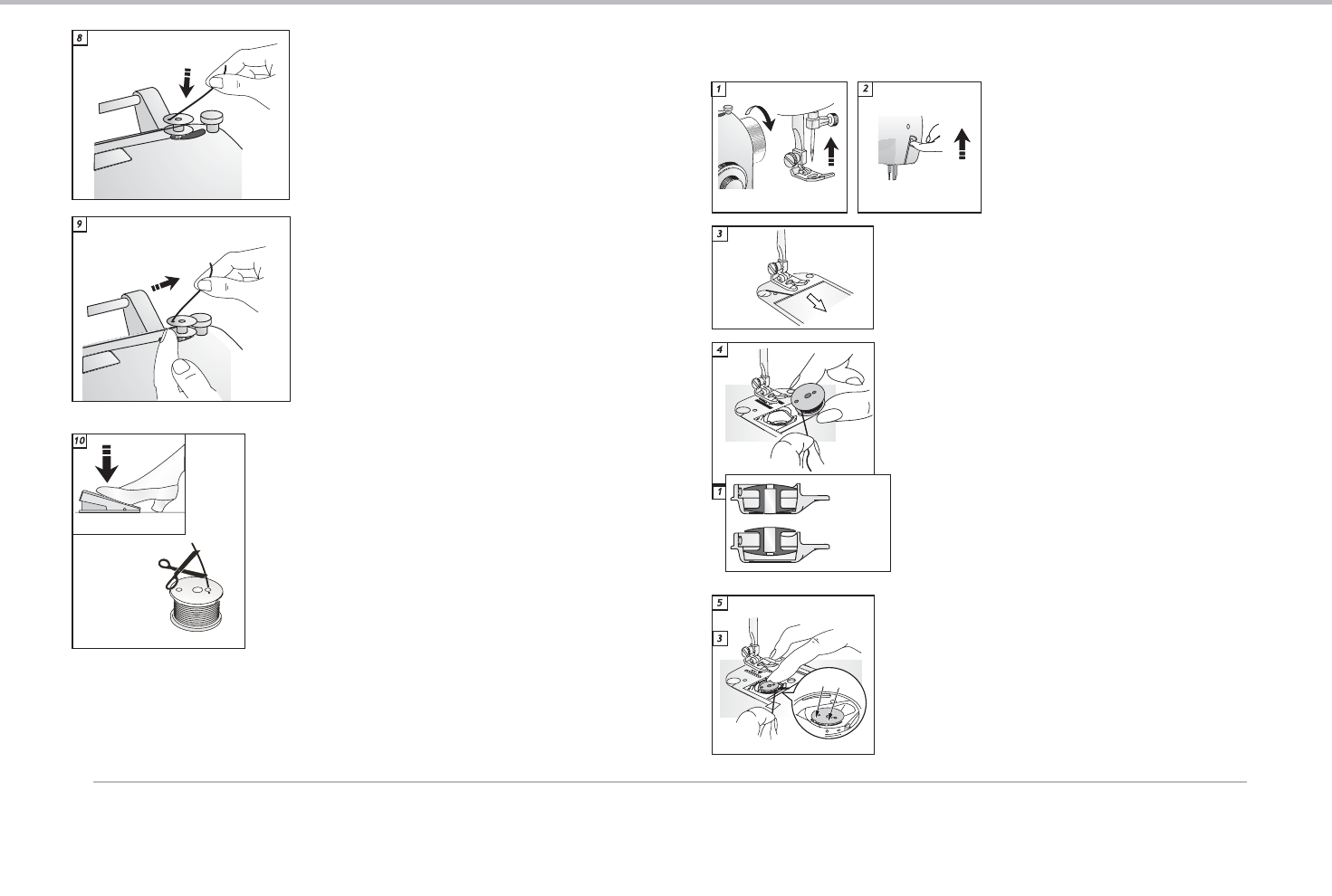 8

9

10

1

2

3

4

1

5

3