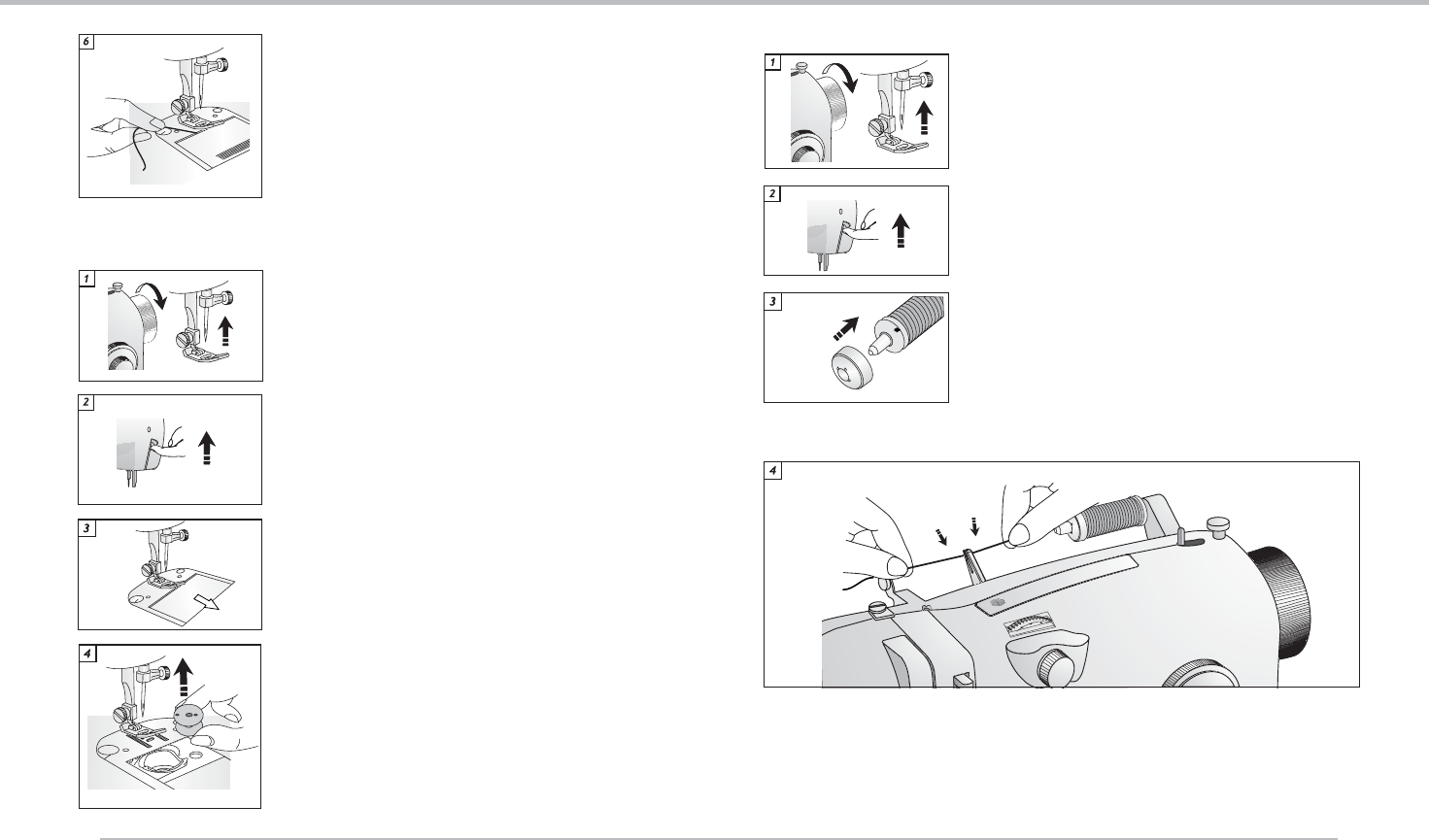 6

1

2

3

4

1

2

3

4