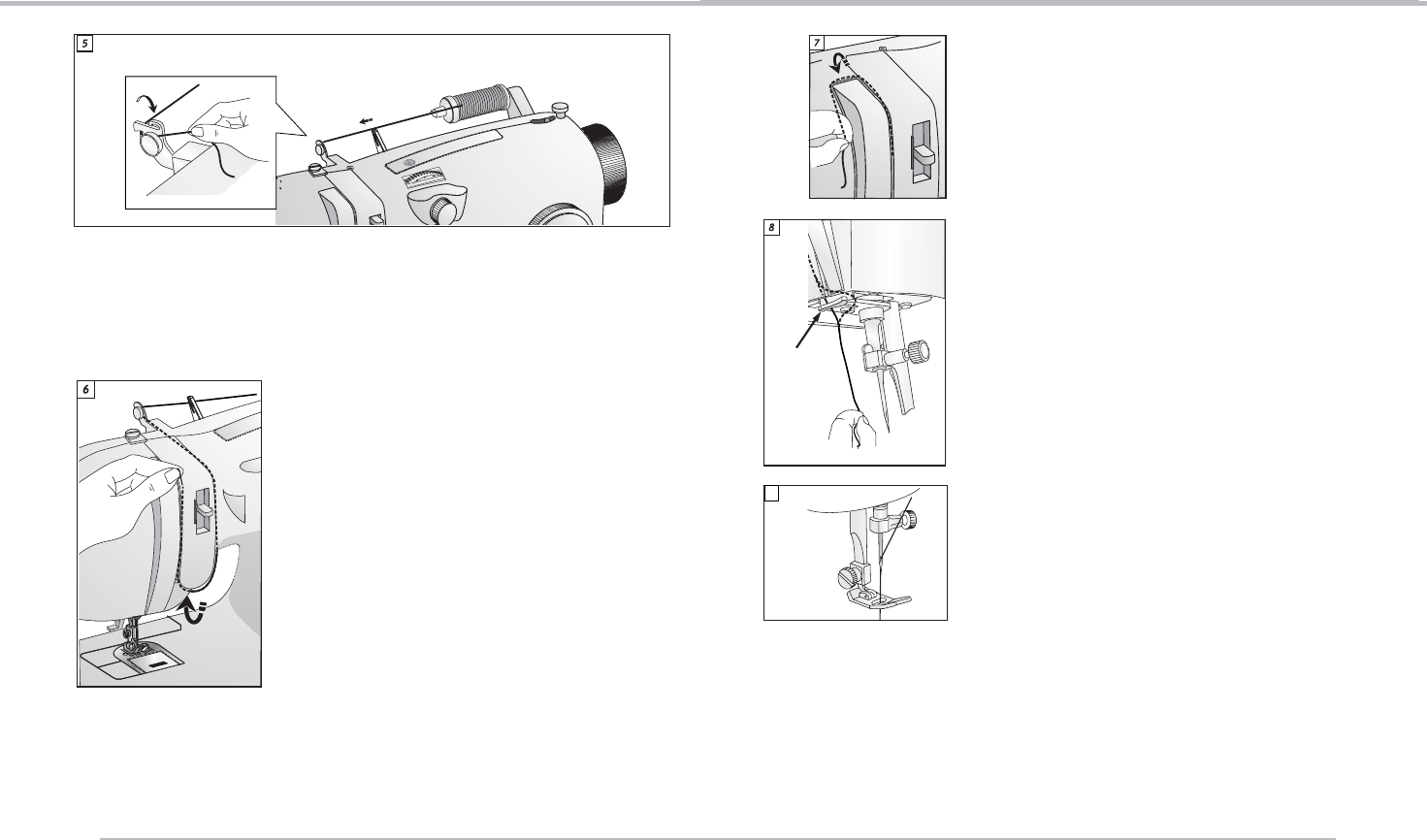 5

6

7

8