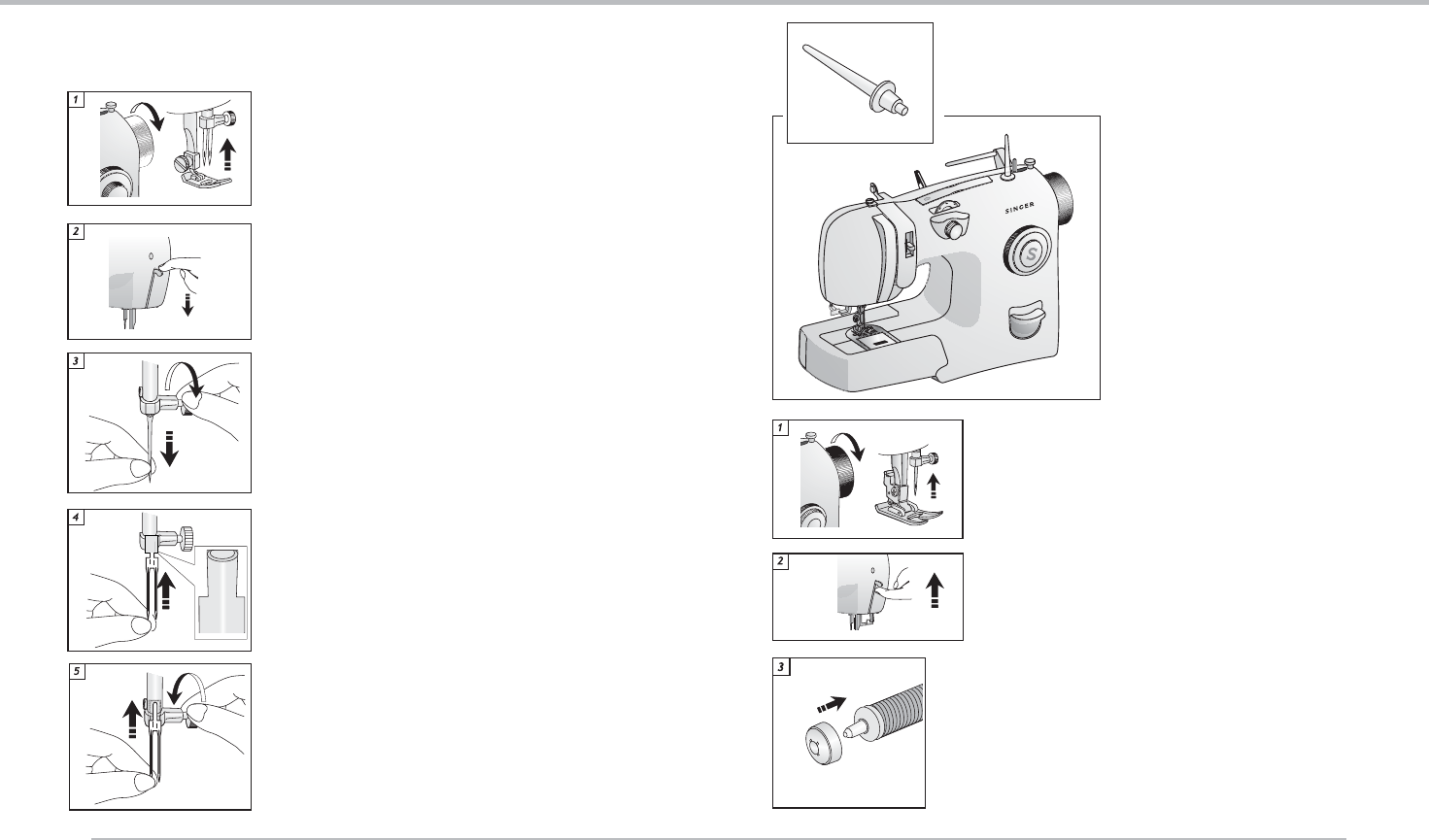 1

2

3

4

5

SINGER

S

1

2

3