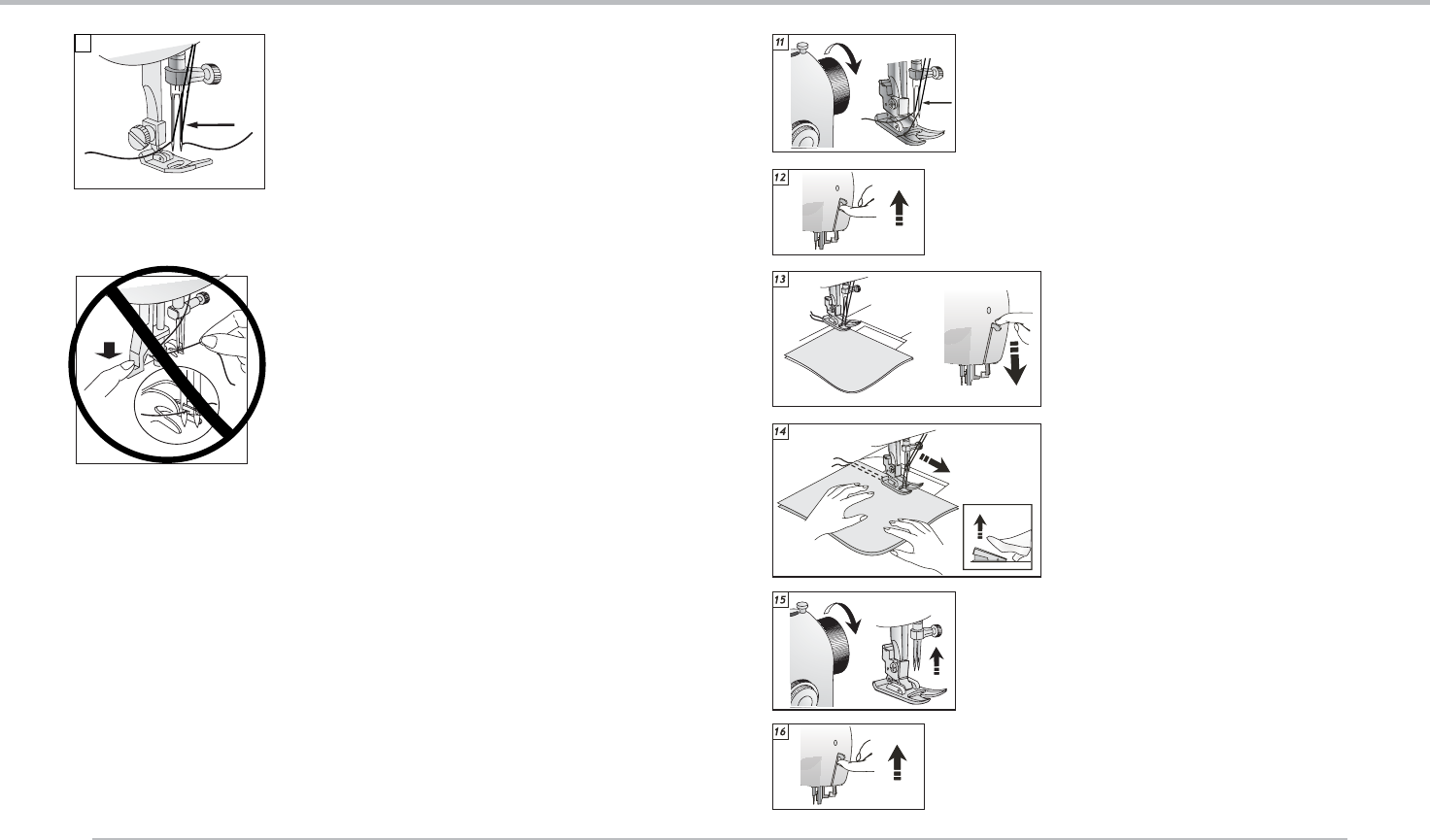 11

12

13

14

15

16