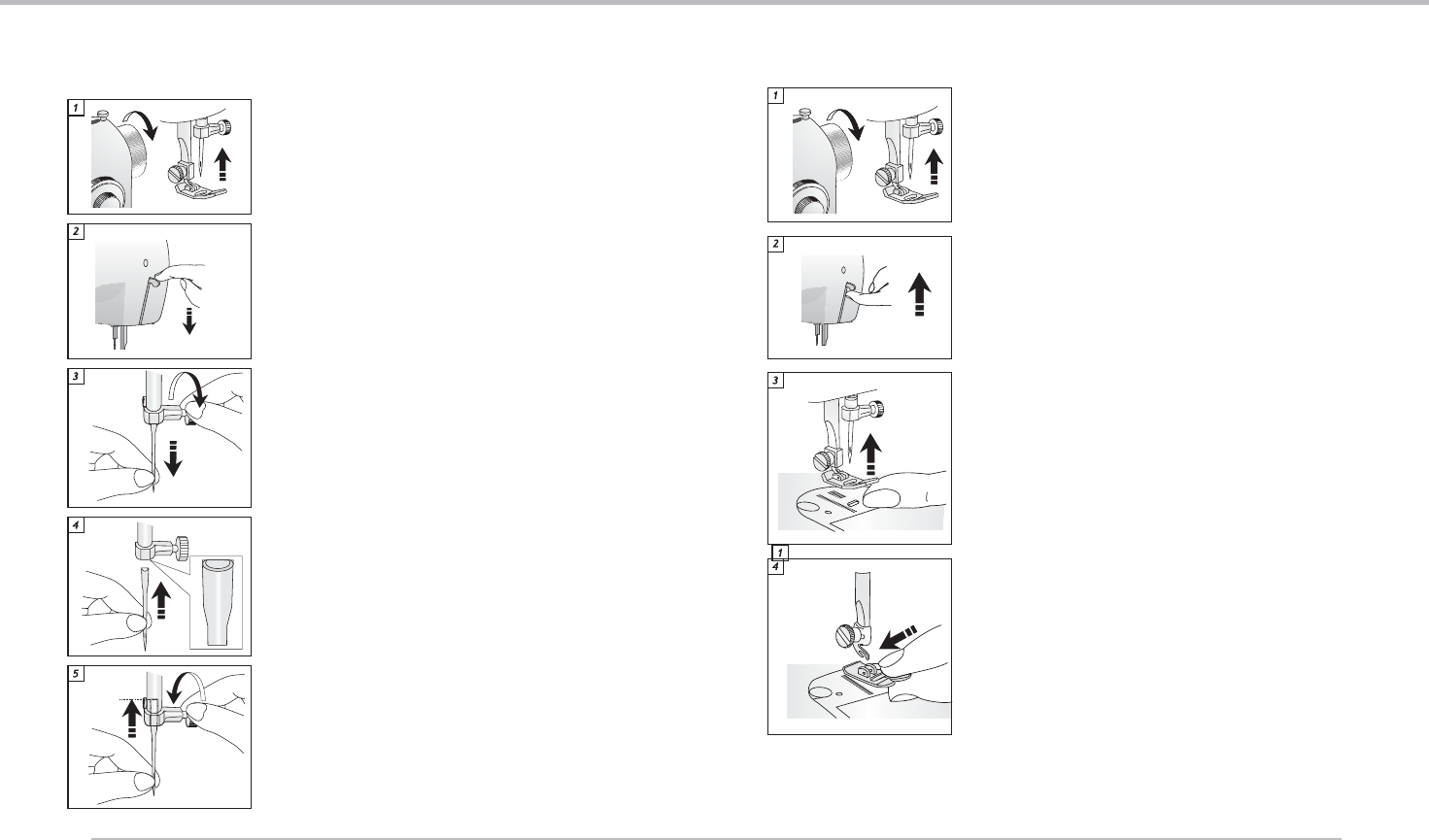 1

2

3

4

5

1

2

3

1
4