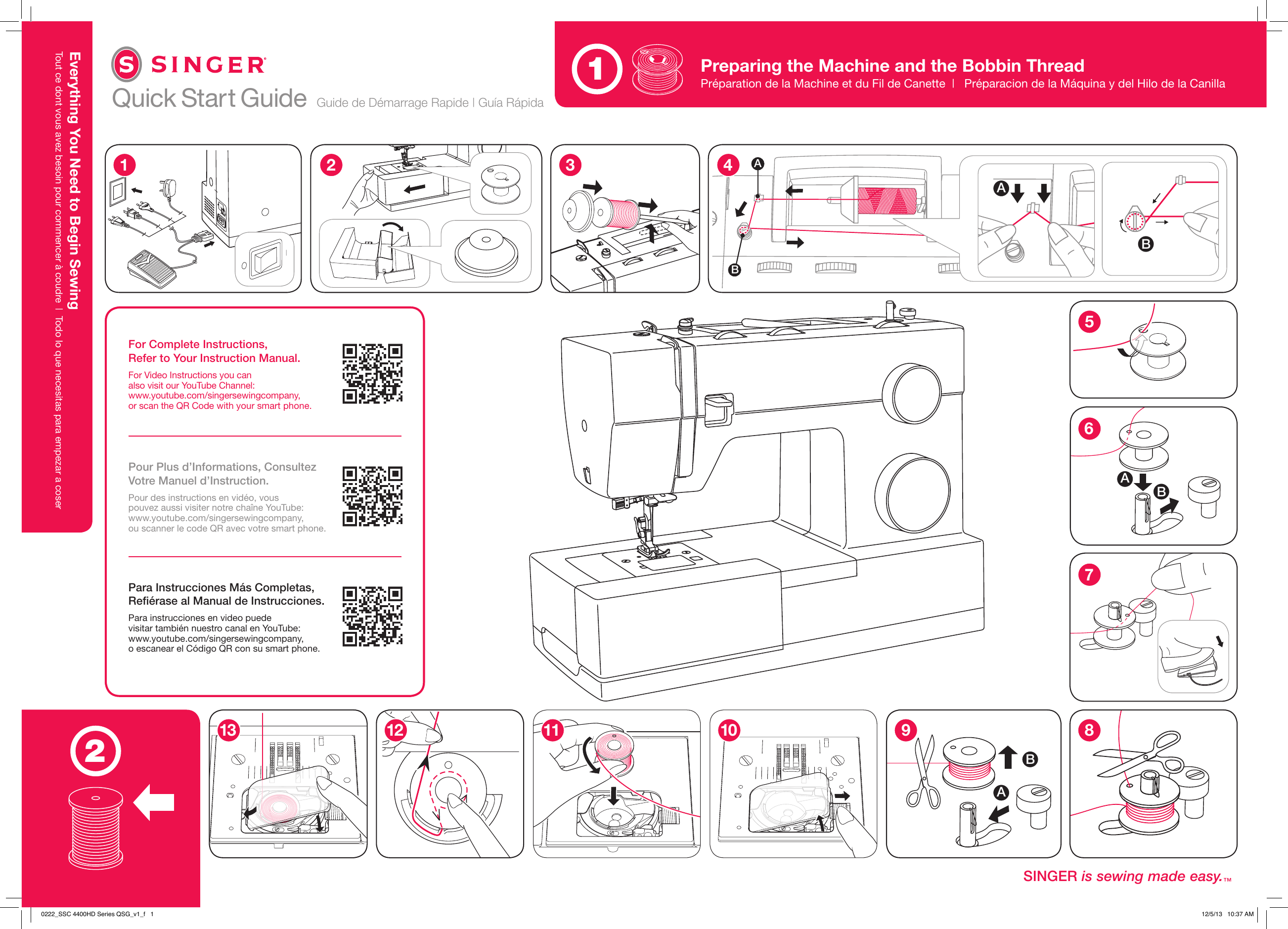 Everything You Need to Begin Sewing
Tout ce dont vous avez besoin pour commencer à coudre | Todo lo que necesitas para empezar a coser

S SINGER
Quick Start Guide Guide de Démarrage Rapide | Guía Rápida

1

Preparing the Machine and the Bobbin Thread
Préparation de la Machine et du Fil de Canette | Préparacion de la Máquina y del Hilo de la Canilla

1

2

3

4 A B

A B

For Complete Instructions, Refer to Your Instruction Manual.

For Video Instructions you can also visit our YouTube Channel: www.youtube.com/singersewingcompany, or scan the QR Code with your smart phone.

Pour Plus d'Informations, Consultez Votre Manuel d'Instruction.

Pour des instructions en vidéo, vous pouvez aussi visiter notre chaîne YouTube: www.youtube.com/singersewingcompany, ou scanner le code QR avec votre smart phone.

Para Instrucciones Más Completas, Refiérase al Manual de Instrucciones.

Para instrucciones en video puede visitar también nuestro canal en YouTube: www.youtube.com/singersewingcompany, o escanear el Código QR con su smart phone.

5

6 A B

7

2

13

12

11

10

9 B A

8

SINGER is sewing made easy.TM

0222_SSC 4400HD Series QSG_v1_f 1

12/5/13 10:37 AM