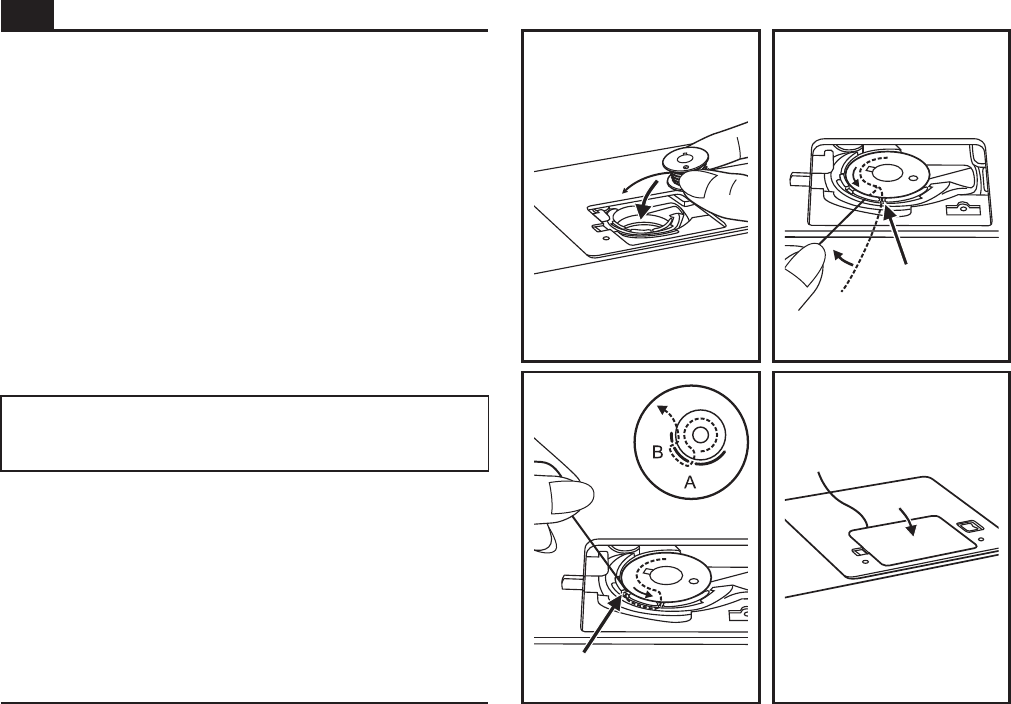 B
A