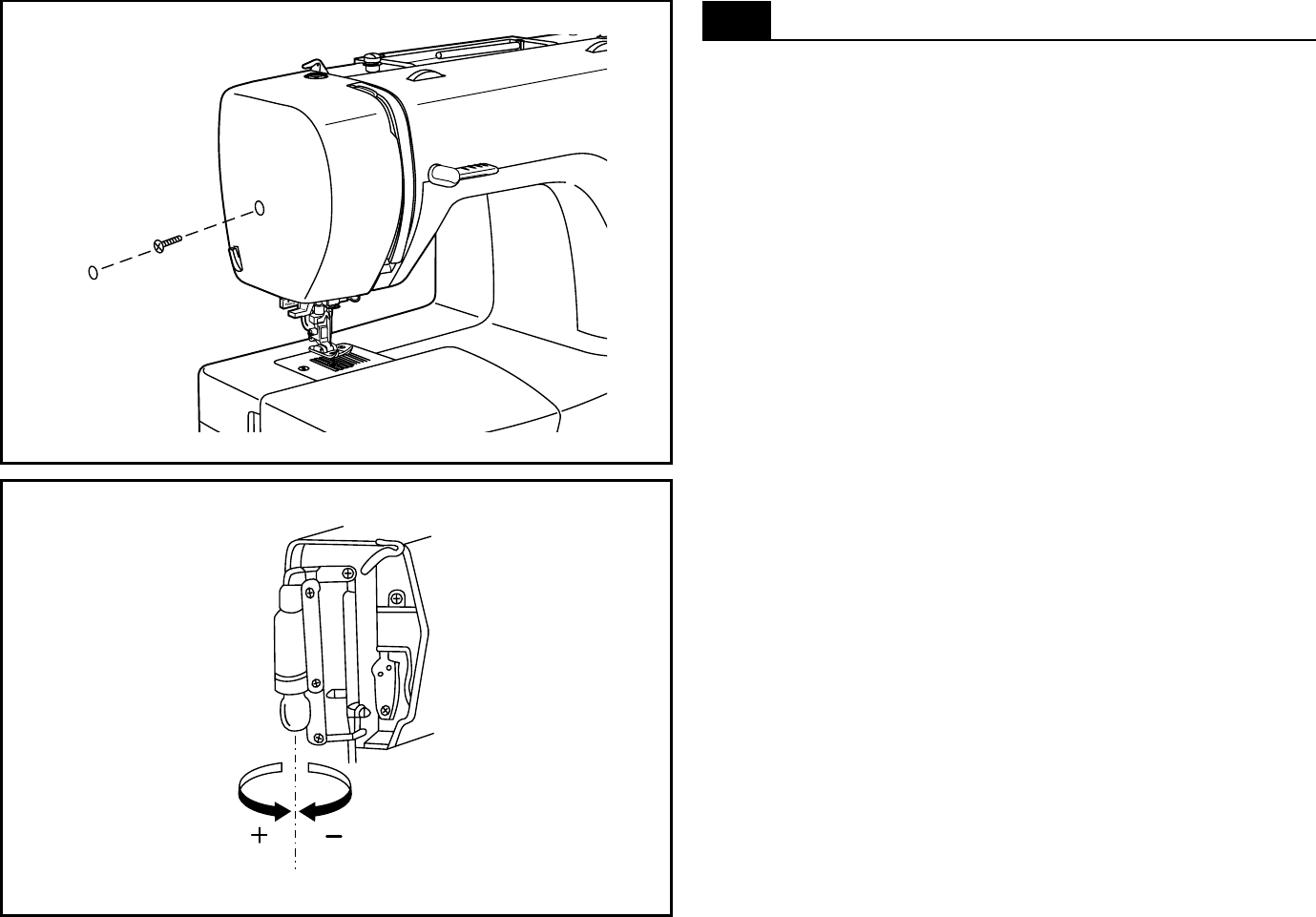 + −