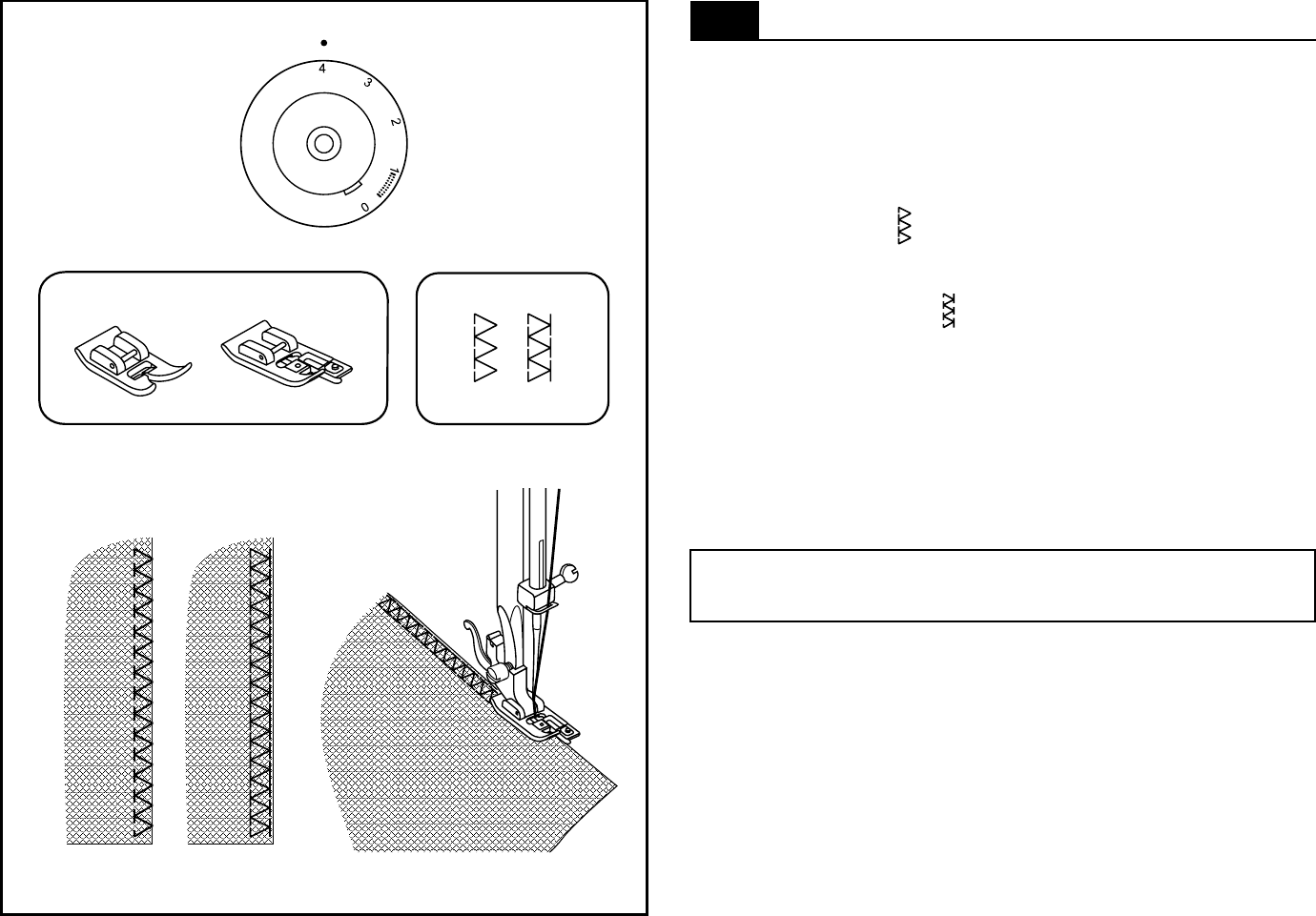 4
3
2
1
0