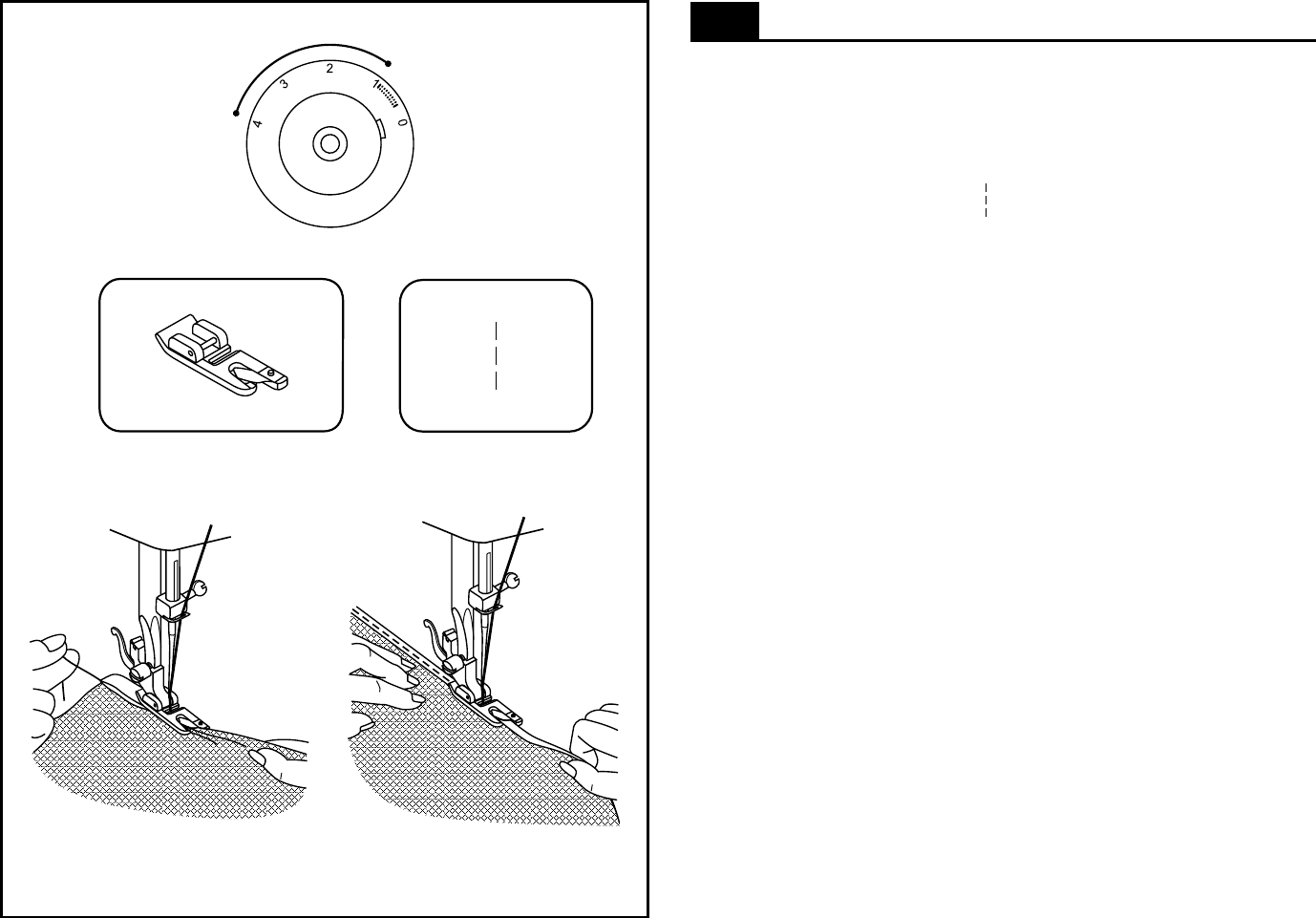 4 3 2 1 0