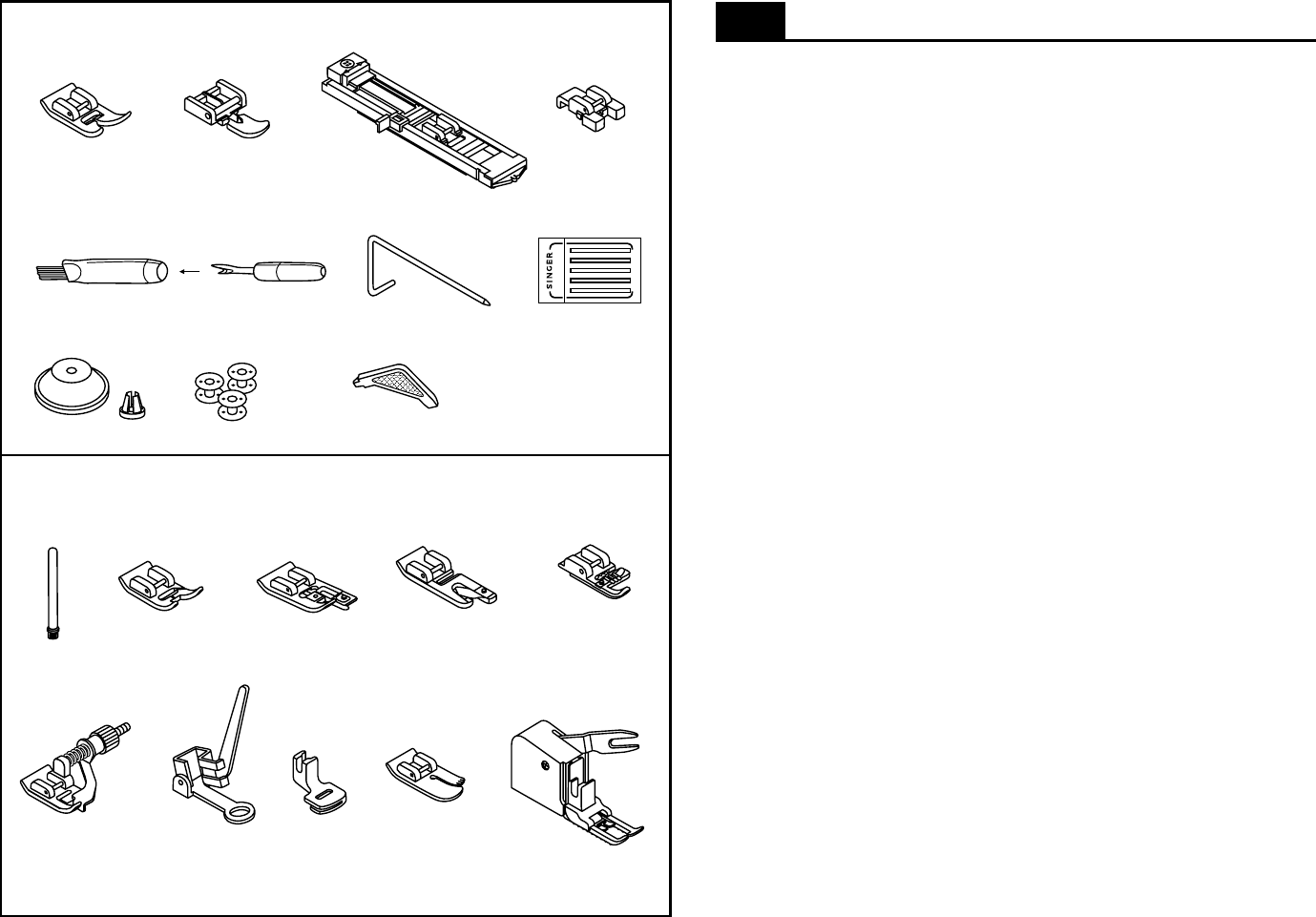 SINGER