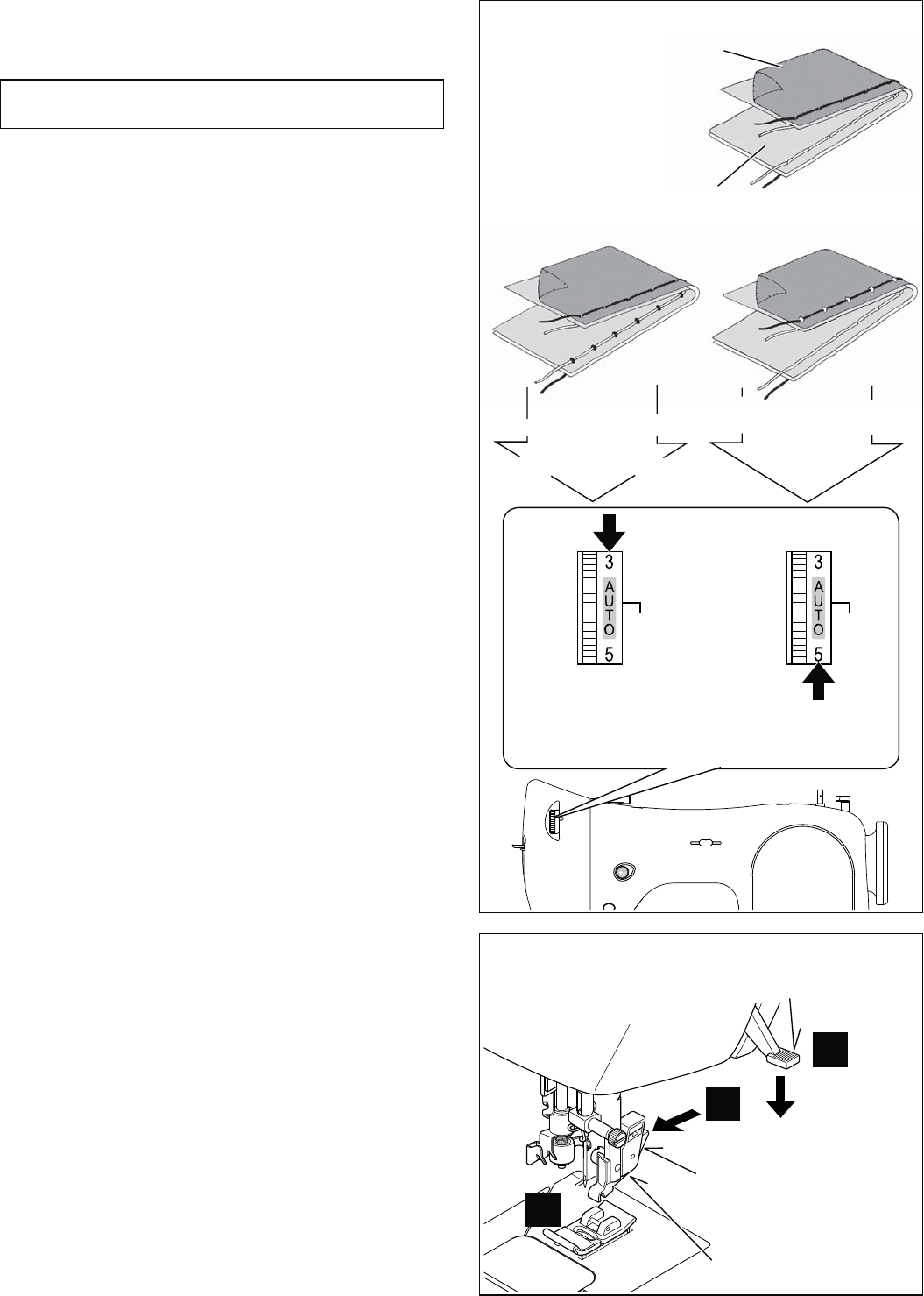 3
A
U
T
O
5

3
A
U
T
O
5