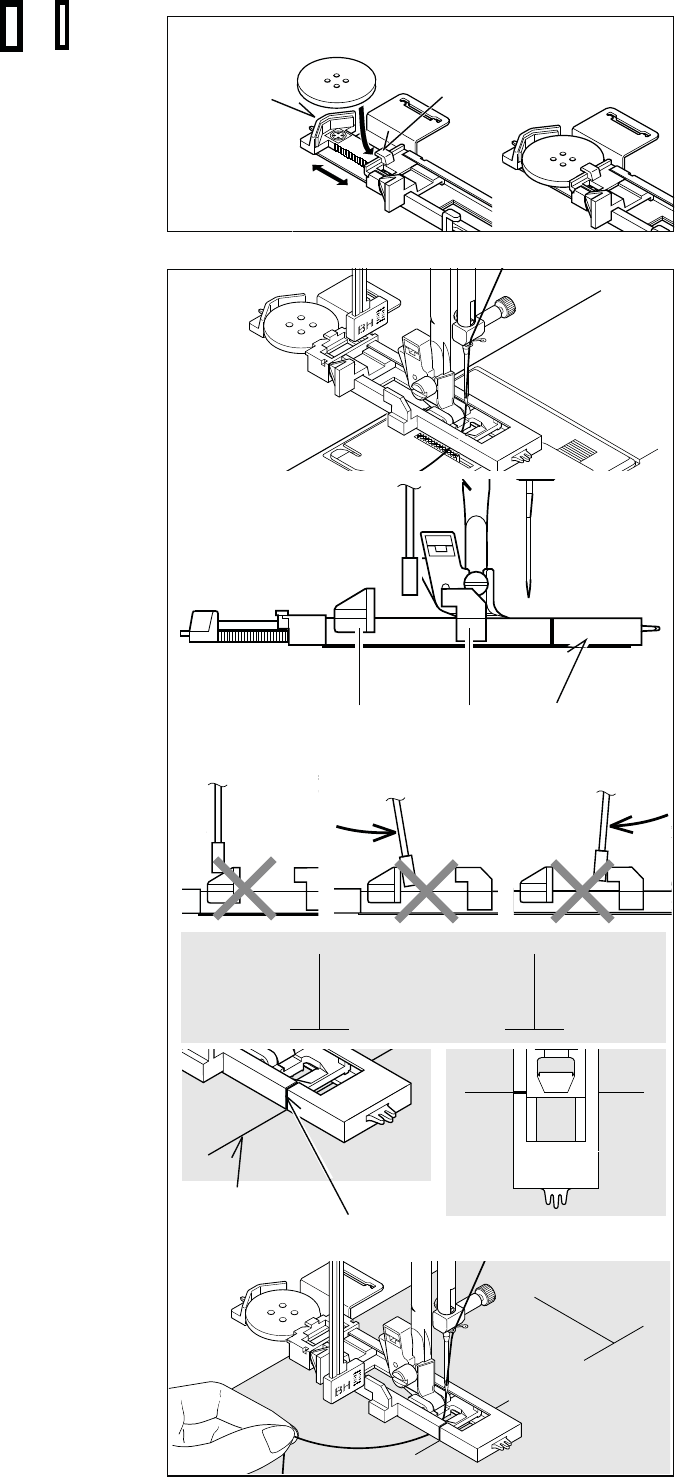 BH
BH