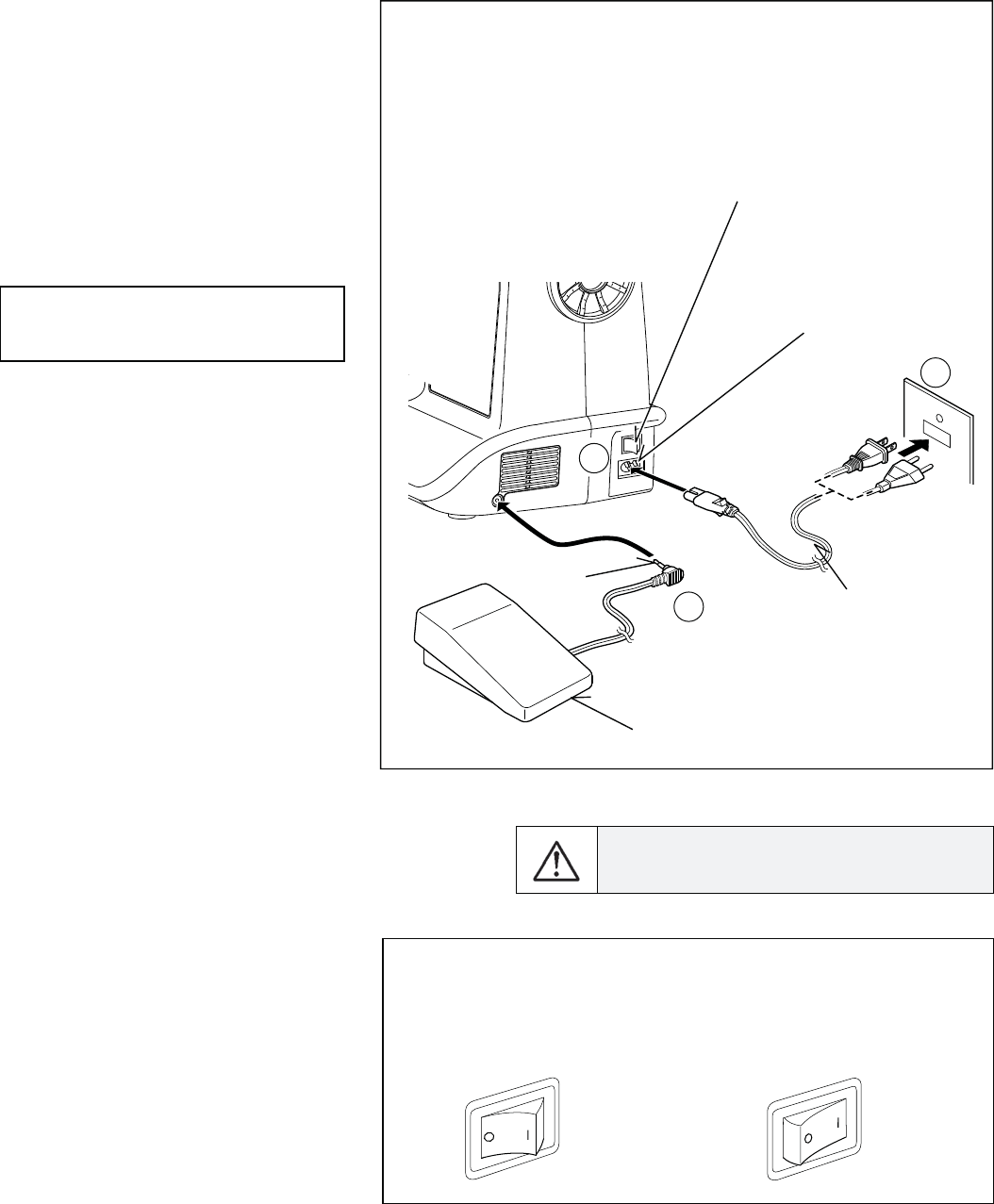 O I

O I