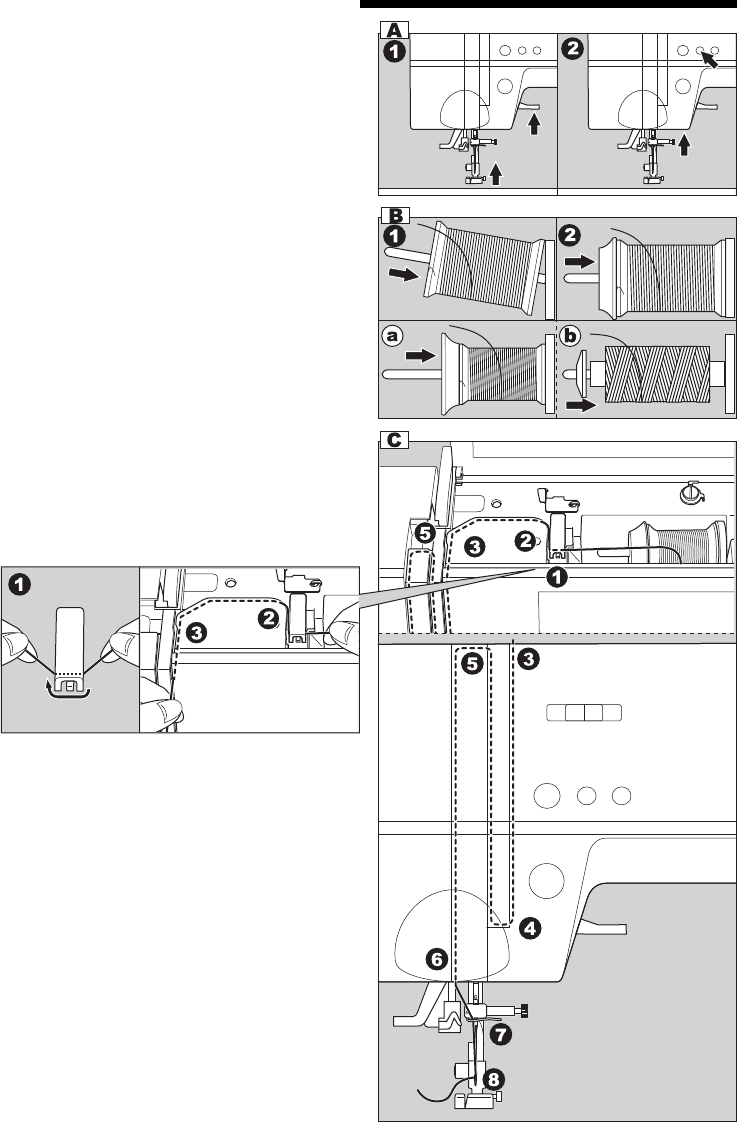 A
1
2

B
1
2
a
b

C
5
3
2
1
5
3
4
6
7
8

1
3
2