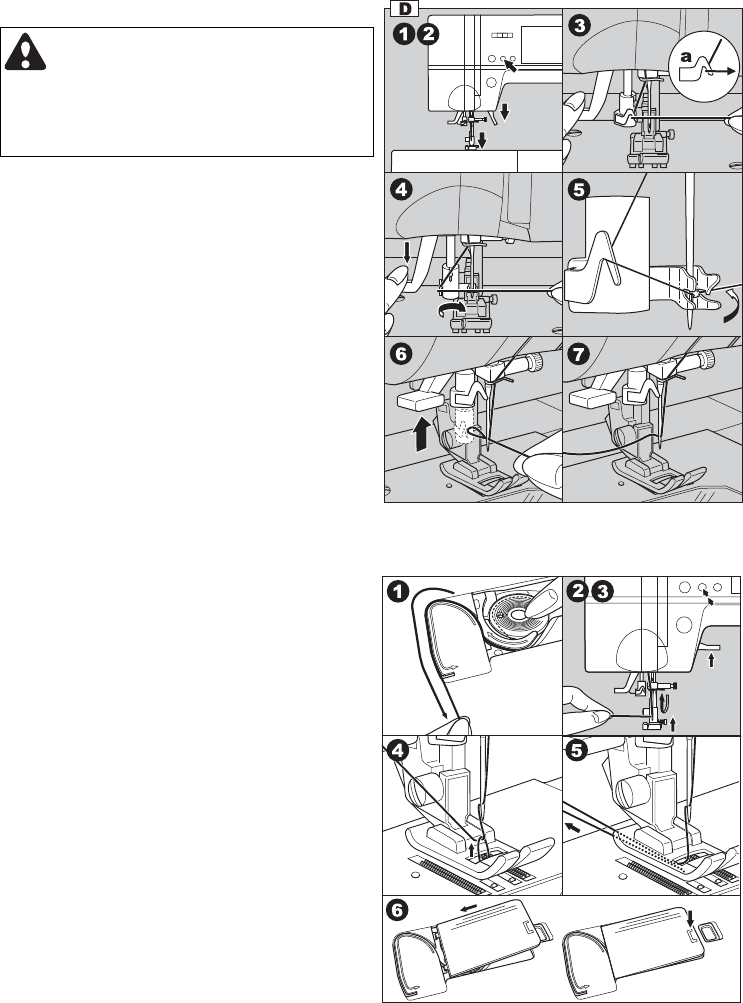 D

1 2

3

a

4

5

6

7

1

2 3

4

5

6