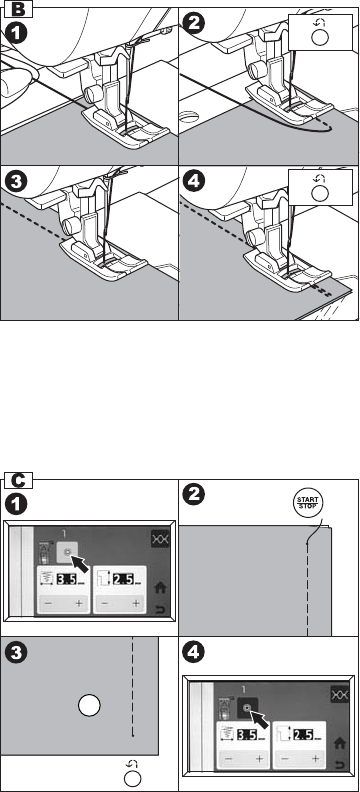 B
1
2
3
4

C
1
1
3.5
2.5
−
+
−
+
2
START STOP
3
4
1
3.5
2.5
−
+
−
+