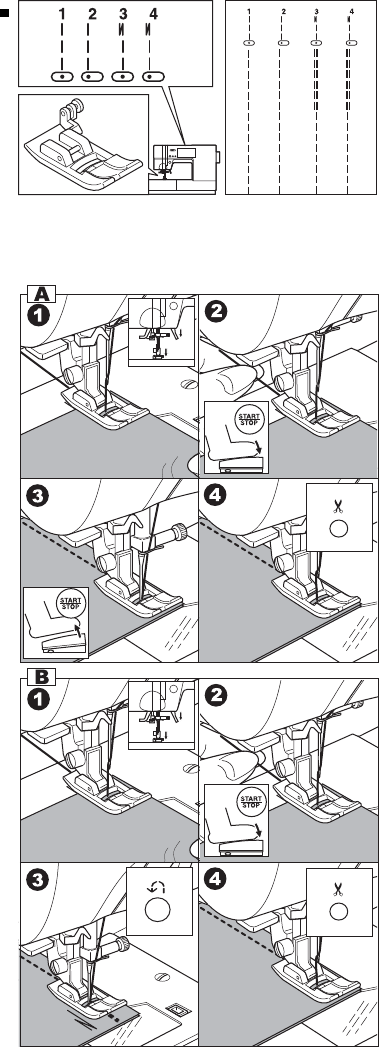 1 2 3 4

1 2 3 4

A

1

2

START STOP

3

START STOP

4

B

1

2

START STOP

3

4