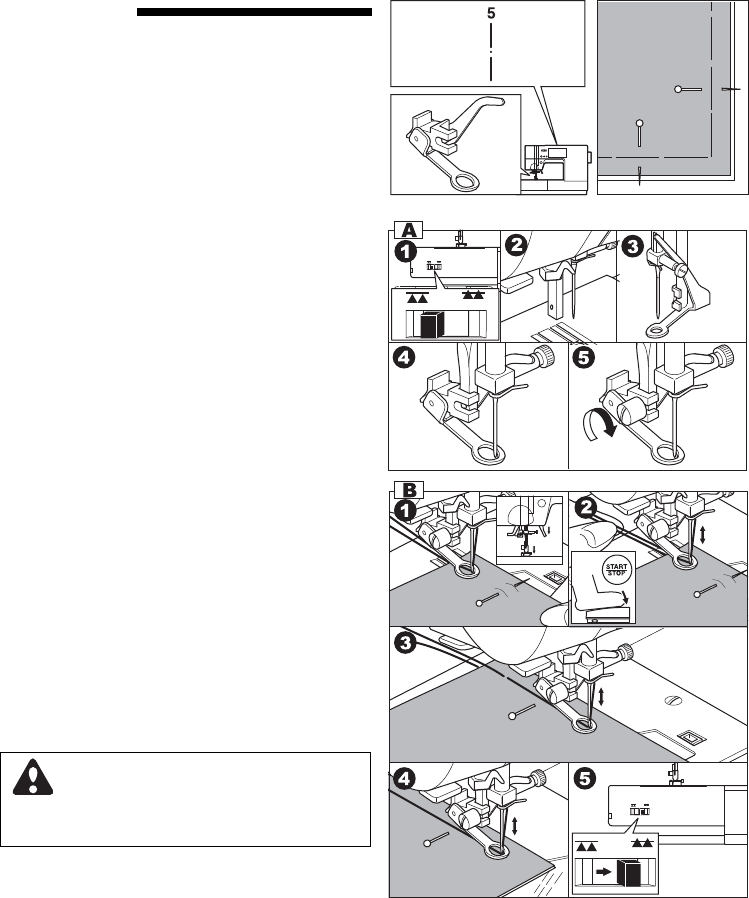 5

A

1

2

3

4

5

B

1

2

START
STOP

3

4

5