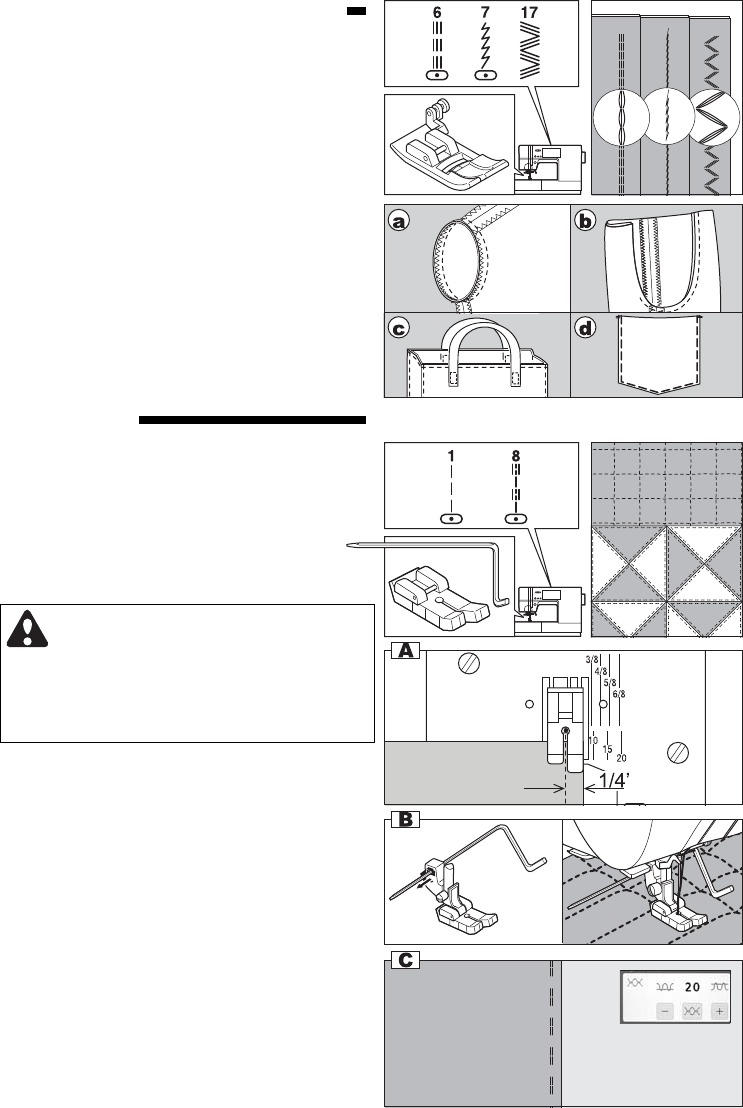 6 7 17

a
b
c
d

1 8

A
3/8
4/8
5/8
6/8
10
15
20
1/4'

B

C
20
−
+