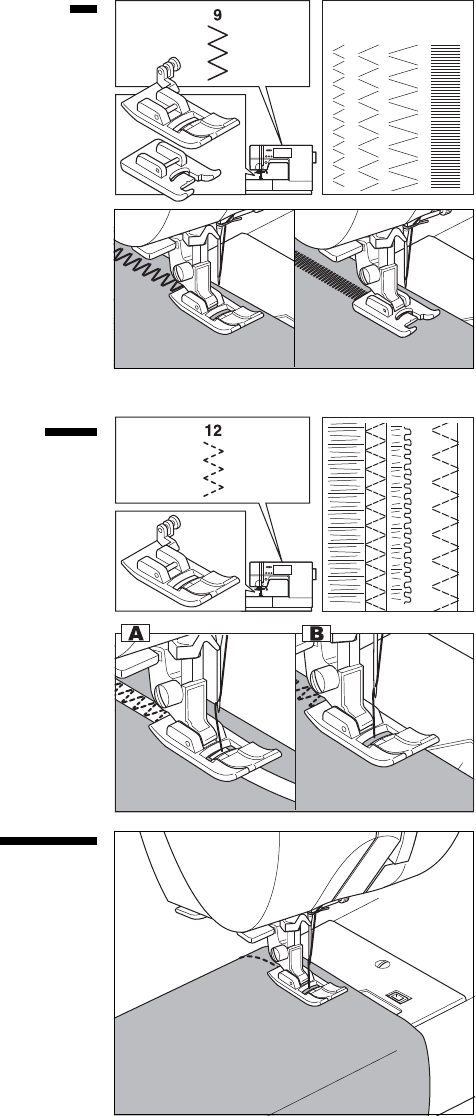 9

12

A

B