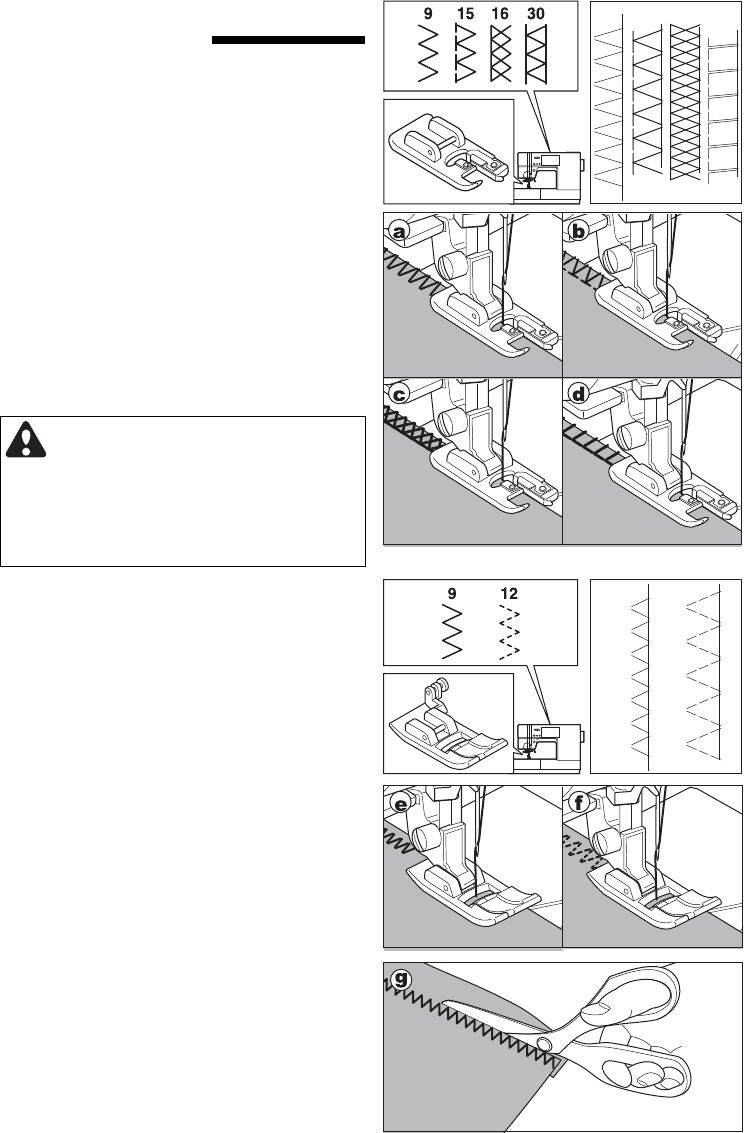 9 15 16 30

a

b

c

d

9 12

e

f

g