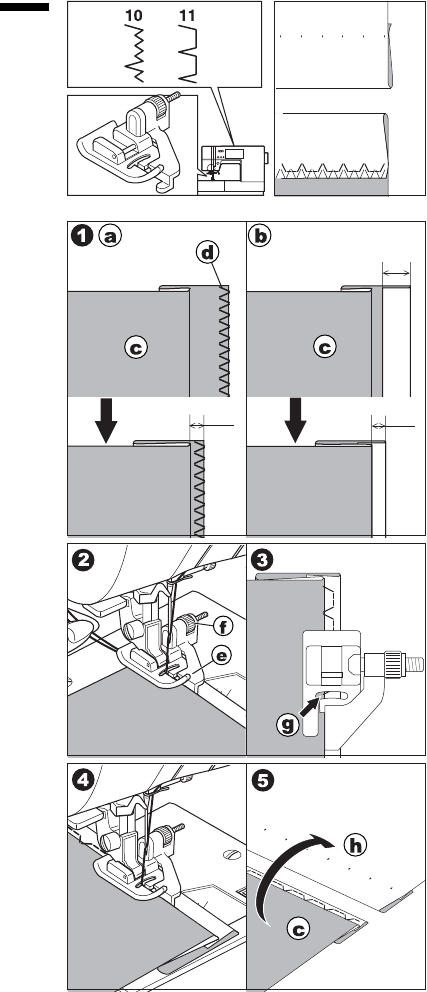 10 11

1 a

d

c

b

c

2

f

e

3

g

4

5

h

c