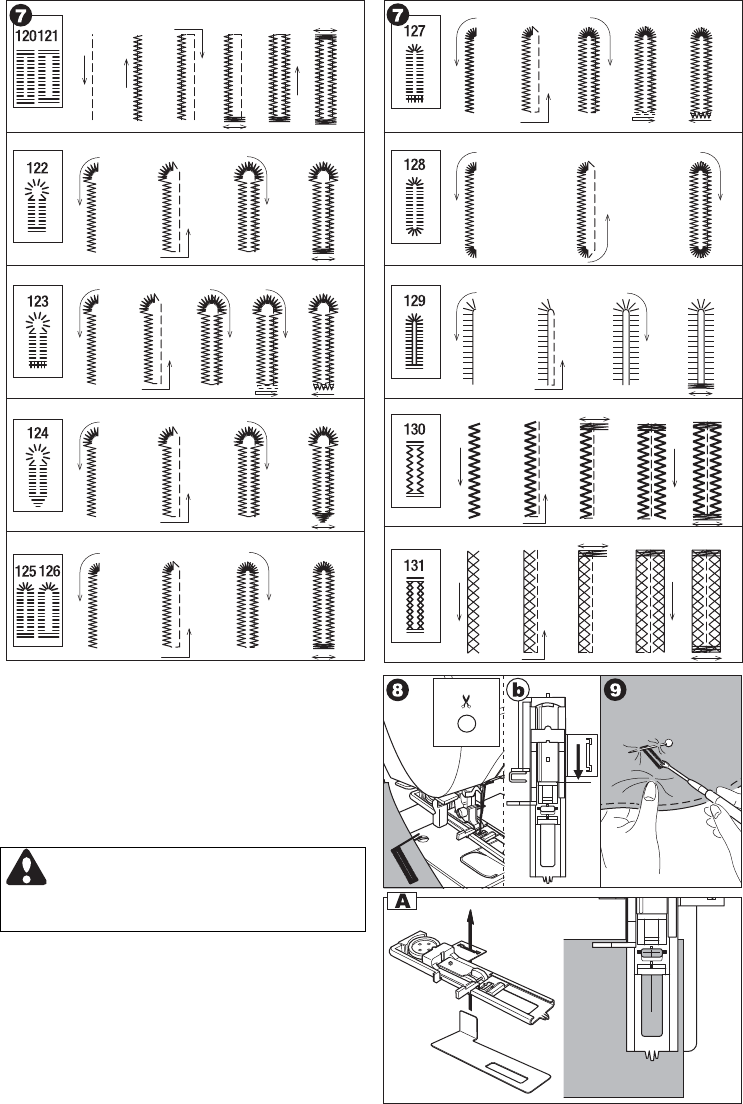 7

120 121

122

123

124

125 126

7

127

128

129

130

131

8

b

9

A