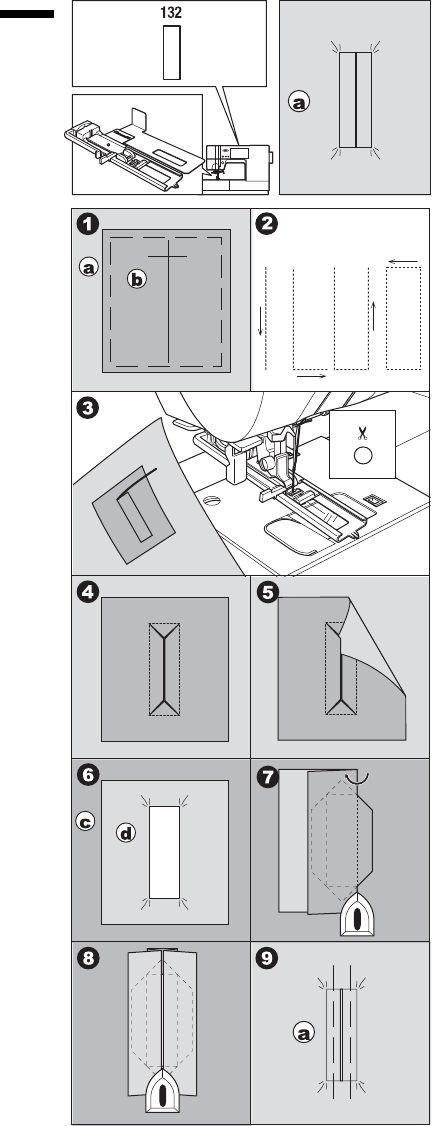 132

a

1
a
b

2

3

4

5

6
c
d

7

8

9
a