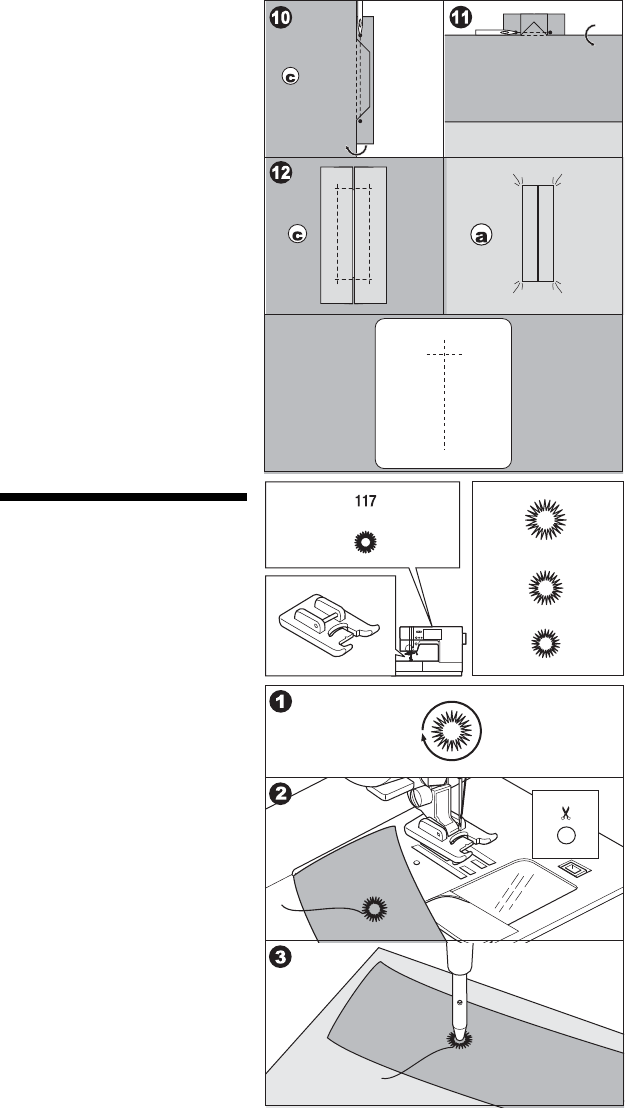 10
c
11
12
c
a
117
1
2
3